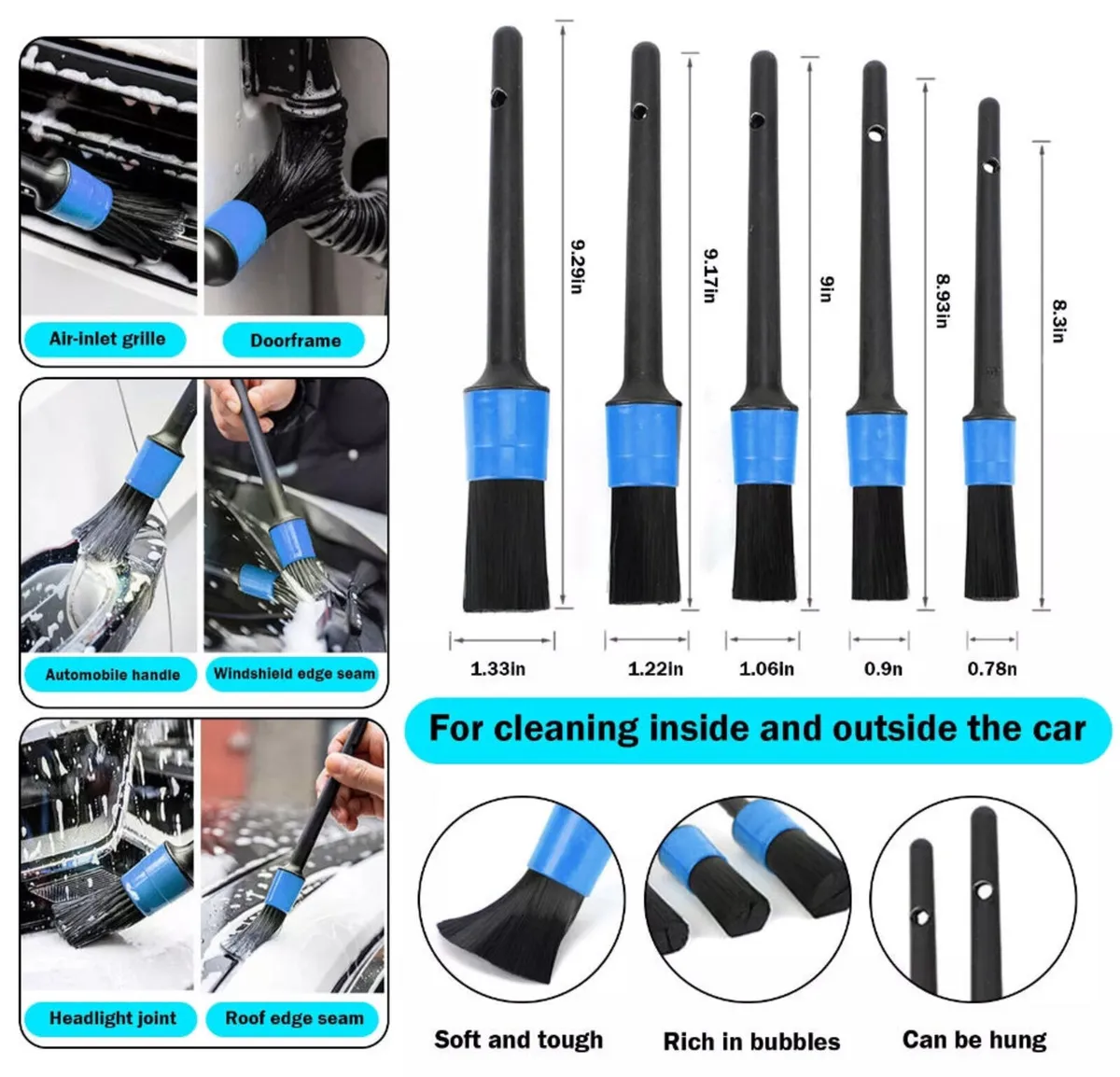 Air-inlet grille

Doorframe

Automobile handle

Windshield edge seam

Headlight joint

Roof edge seam

9.29in

9.17in

9in

8.93in

8.3in

1.33in

1.22in

1.06in

0.9n

0.78n

For cleaning inside and outside the car

Soft and tough

Rich in bubbles

Can be hung