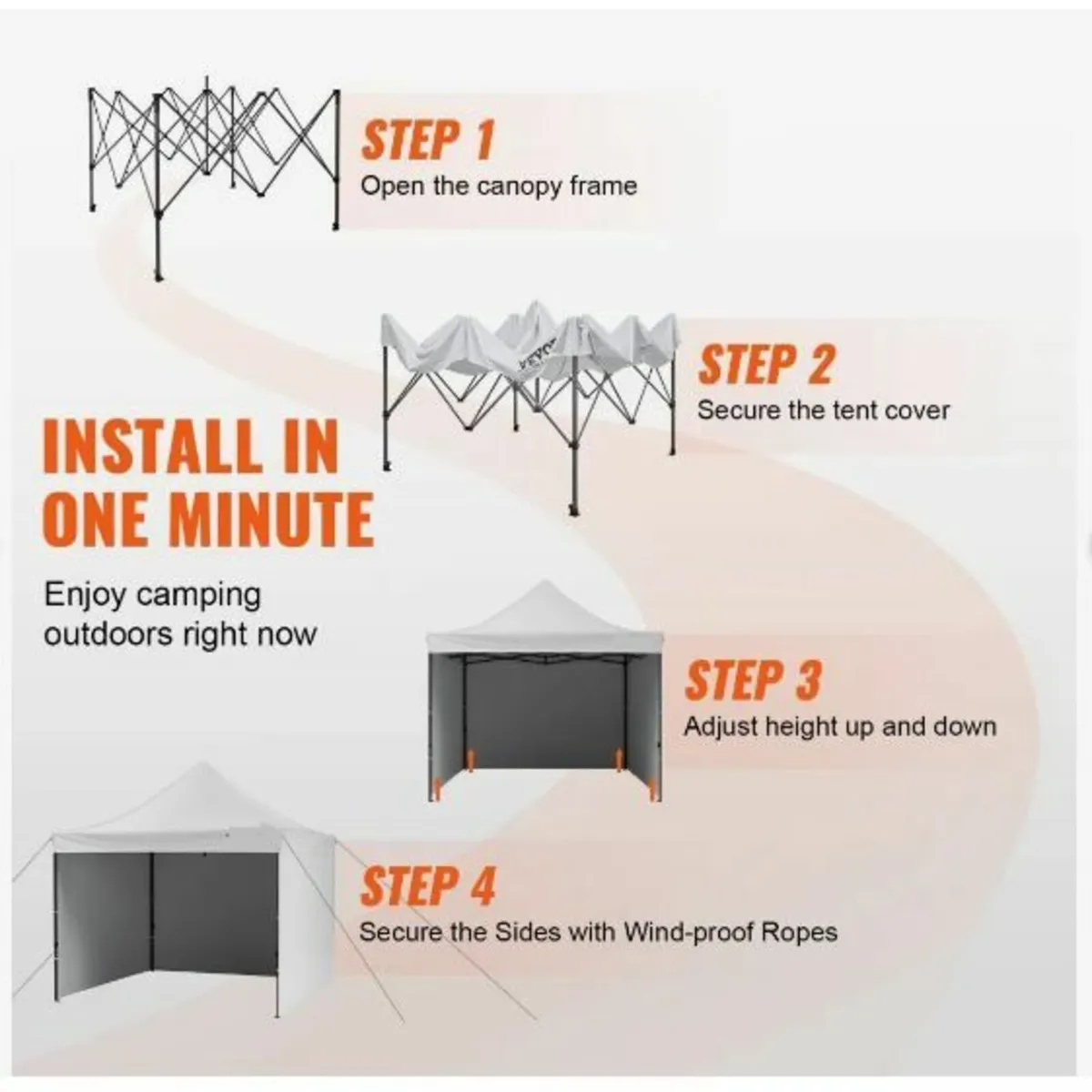 STEP 1
Open the canopy frame

STEP 2
Secure the tent cover

INSTALL IN ONE MINUTE

Enjoy camping outdoors right now

STEP 3
Adjust height up and down

STEP 4
Secure the Sides with Wind-proof Ropes