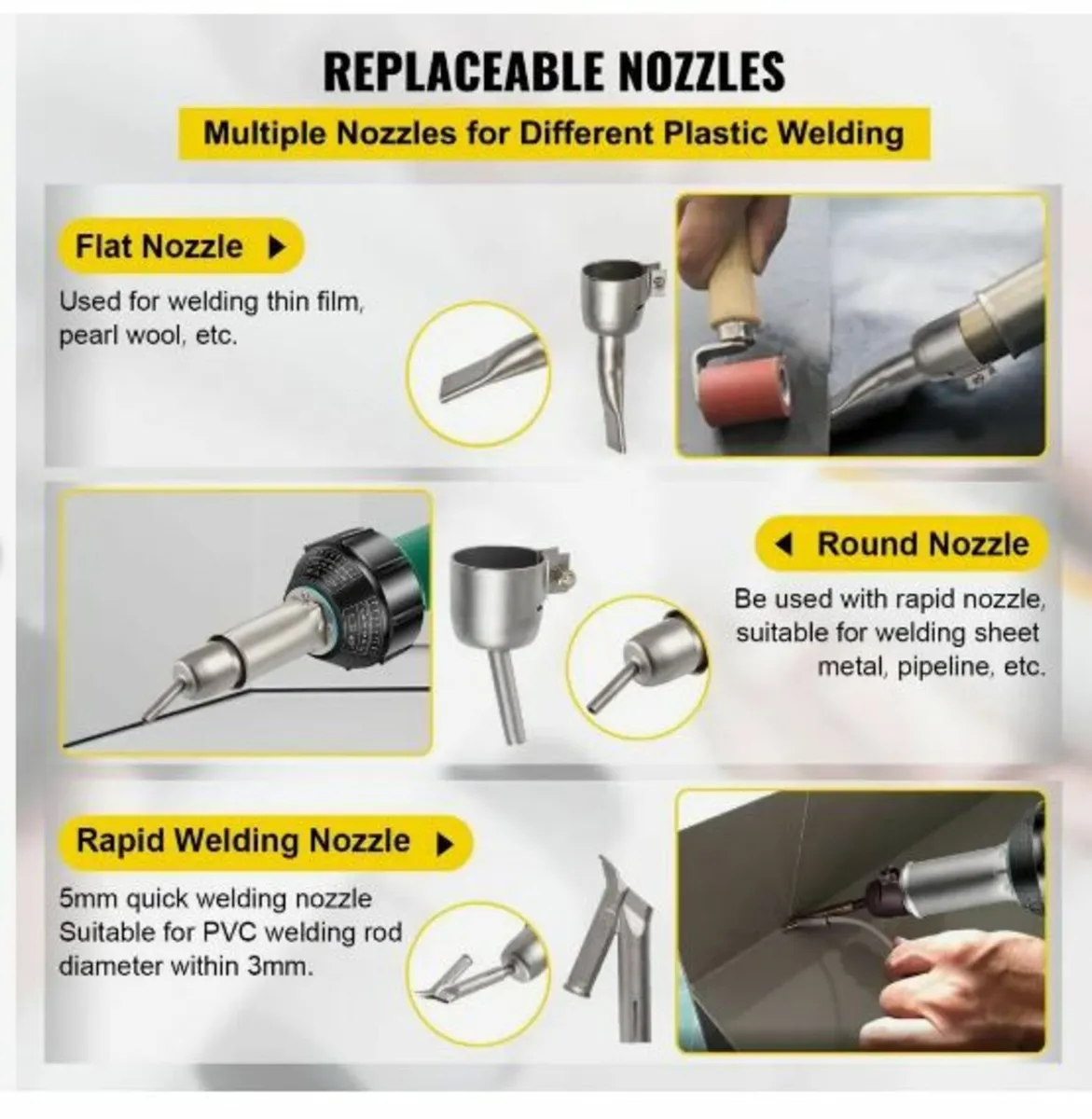 REPLACEABLE NOZZLES

Multiple Nozzles for Different Plastic Welding

Flat Nozzle ▶

Used for welding thin film, pearl wool, etc.

◀ Round Nozzle

Be used with rapid nozzle, suitable for welding sheet metal, pipeline, etc.

Rapid Welding Nozzle ▶

5mm quick welding nozzle Suitable for PVC welding rod diameter within 3mm.