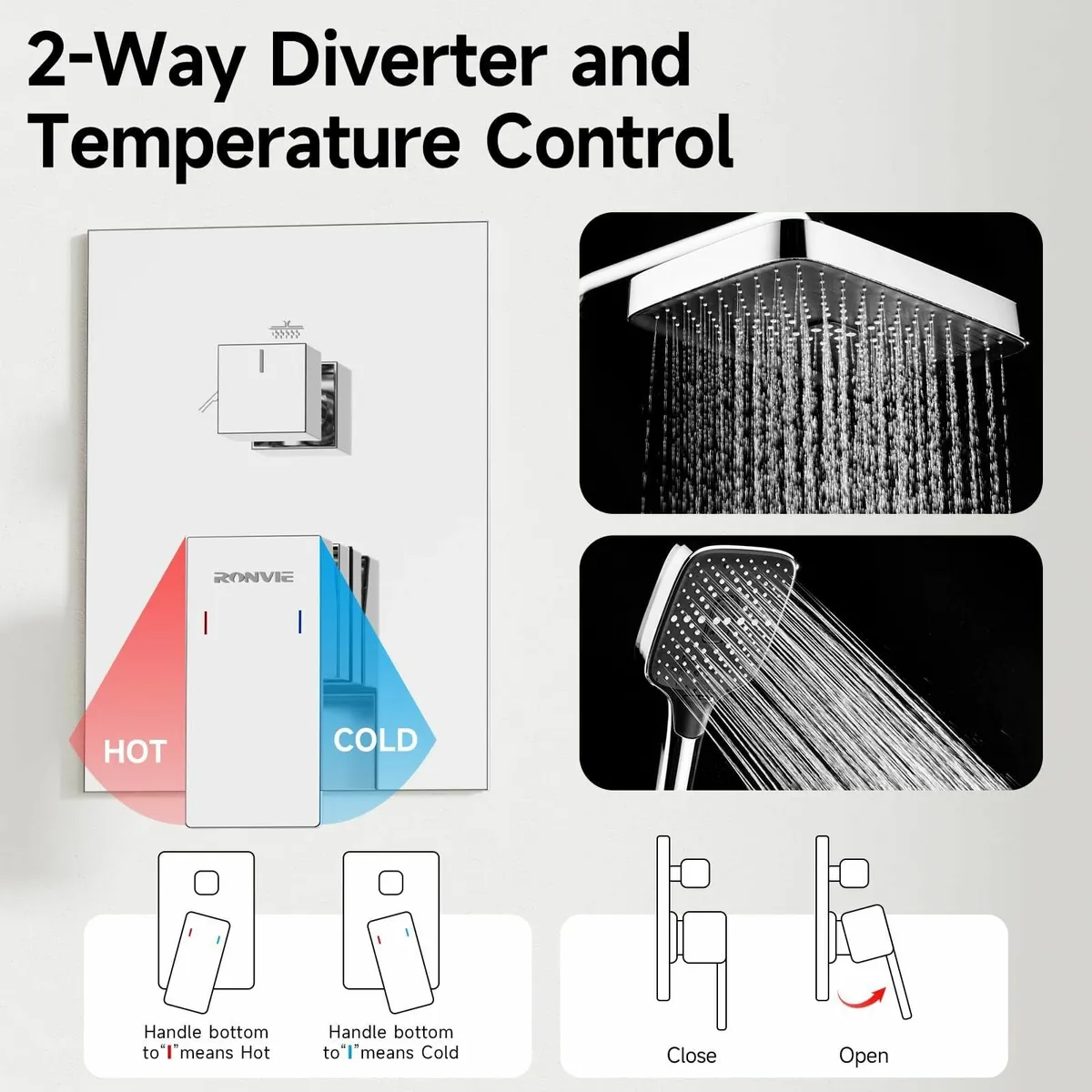 2-Way Diverter and Temperature Control

RONVIE

HOT

COLD

Handle bottom to"I"means Hot

Handle bottom to"I"means Cold

Close

Open