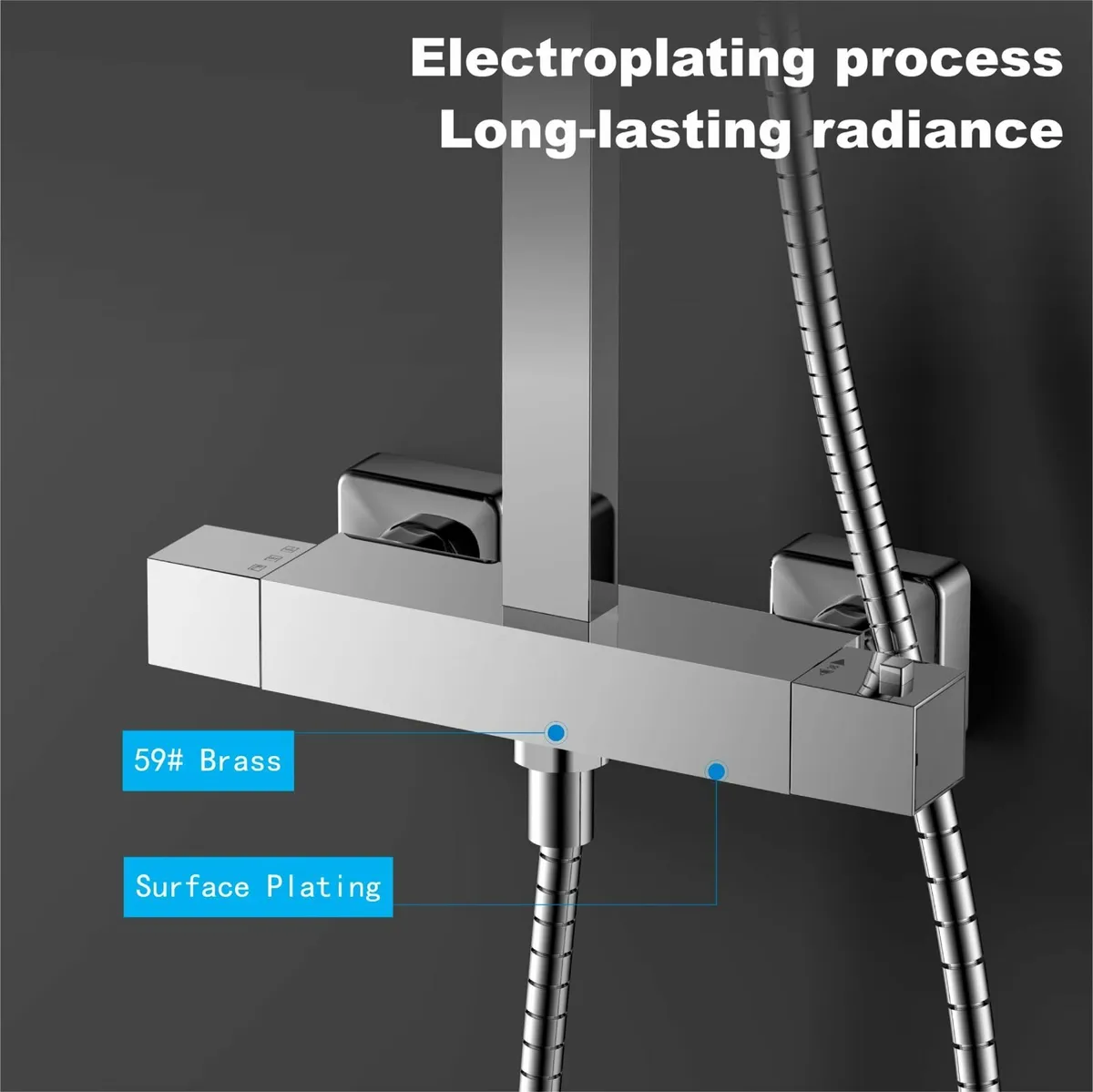 Electroplating process
Long-lasting radiance

59# Brass

Surface Plating