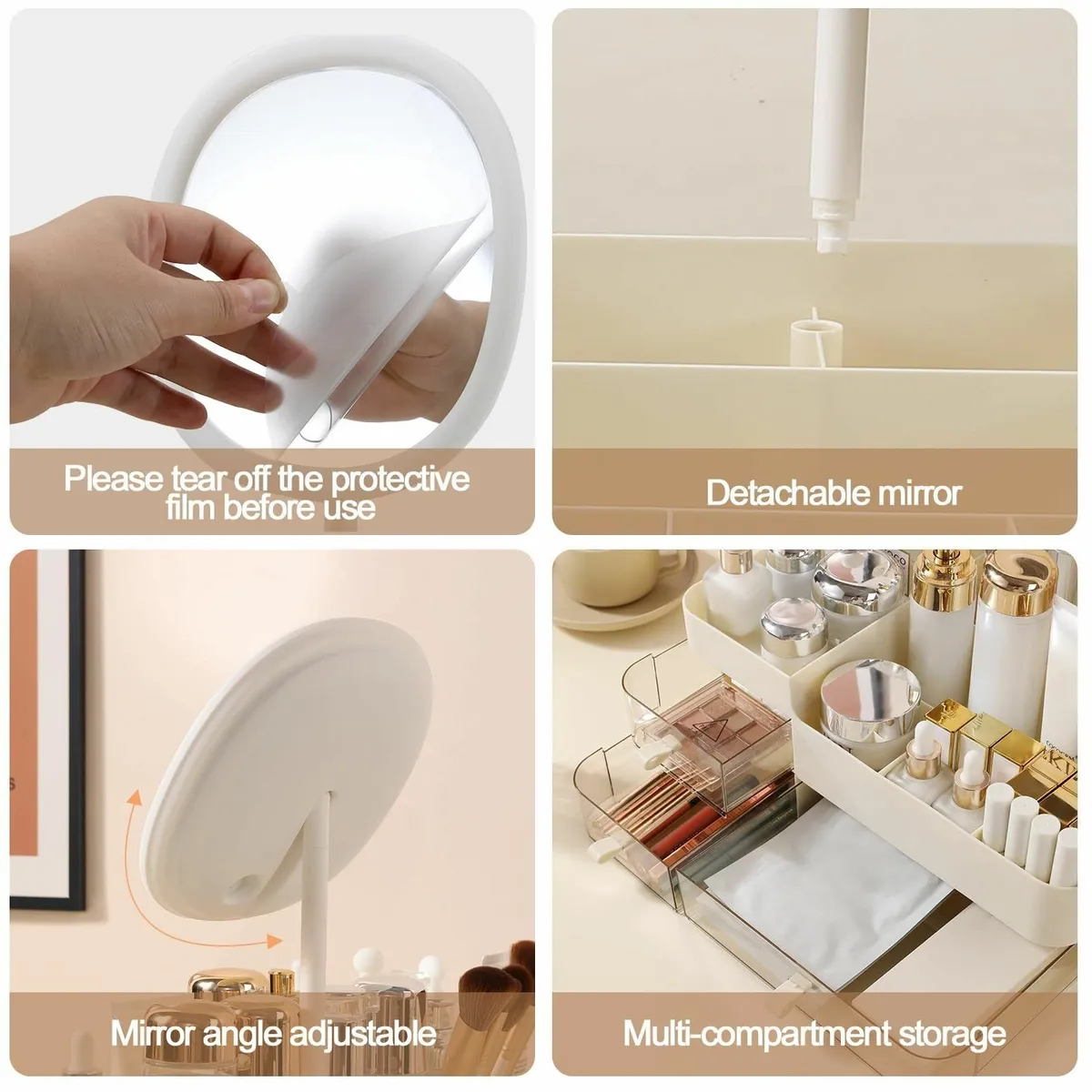 Please tear off the protective film before use

Detachable mirror

Mirror angle adjustable

Multi-compartment storage