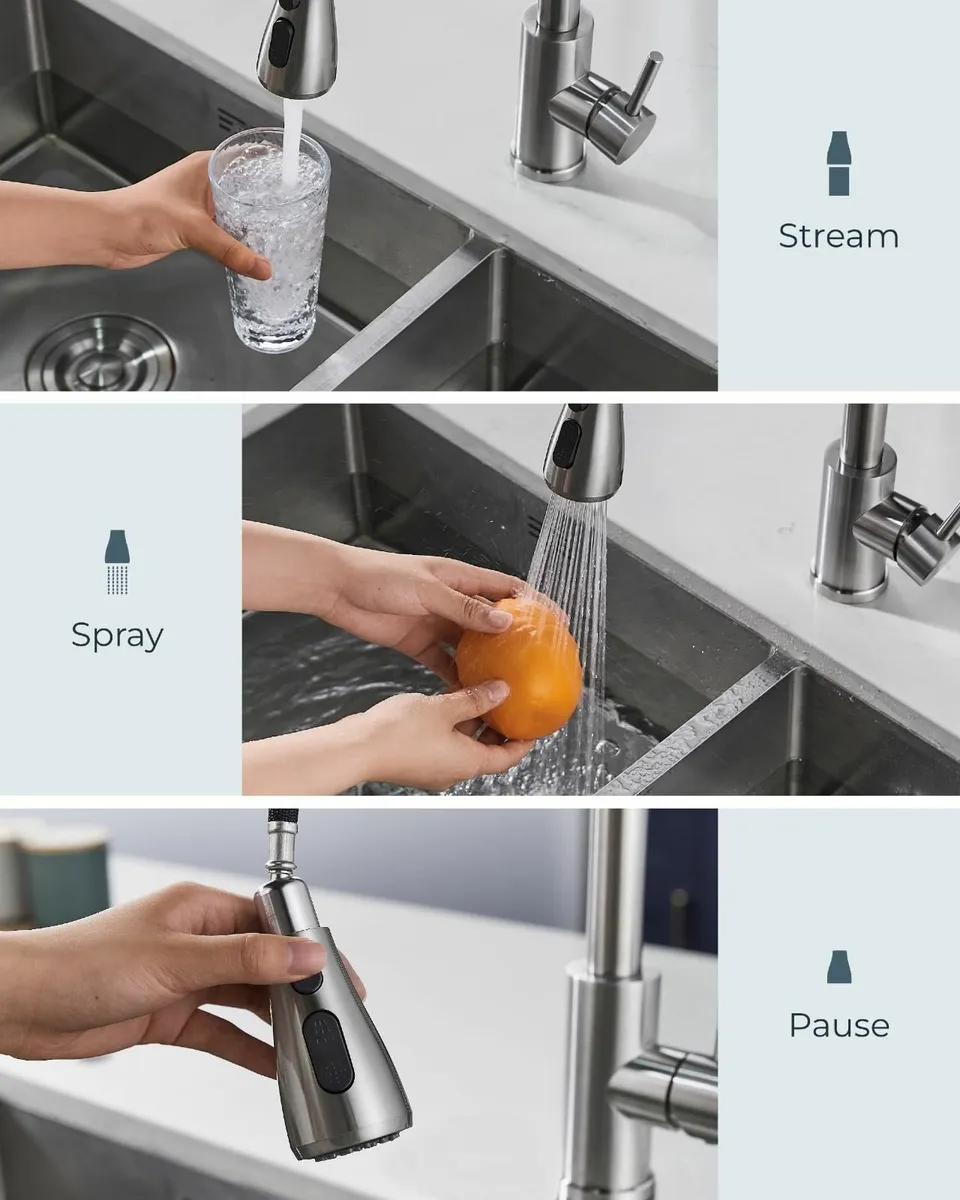 Stream

Spray

Pause