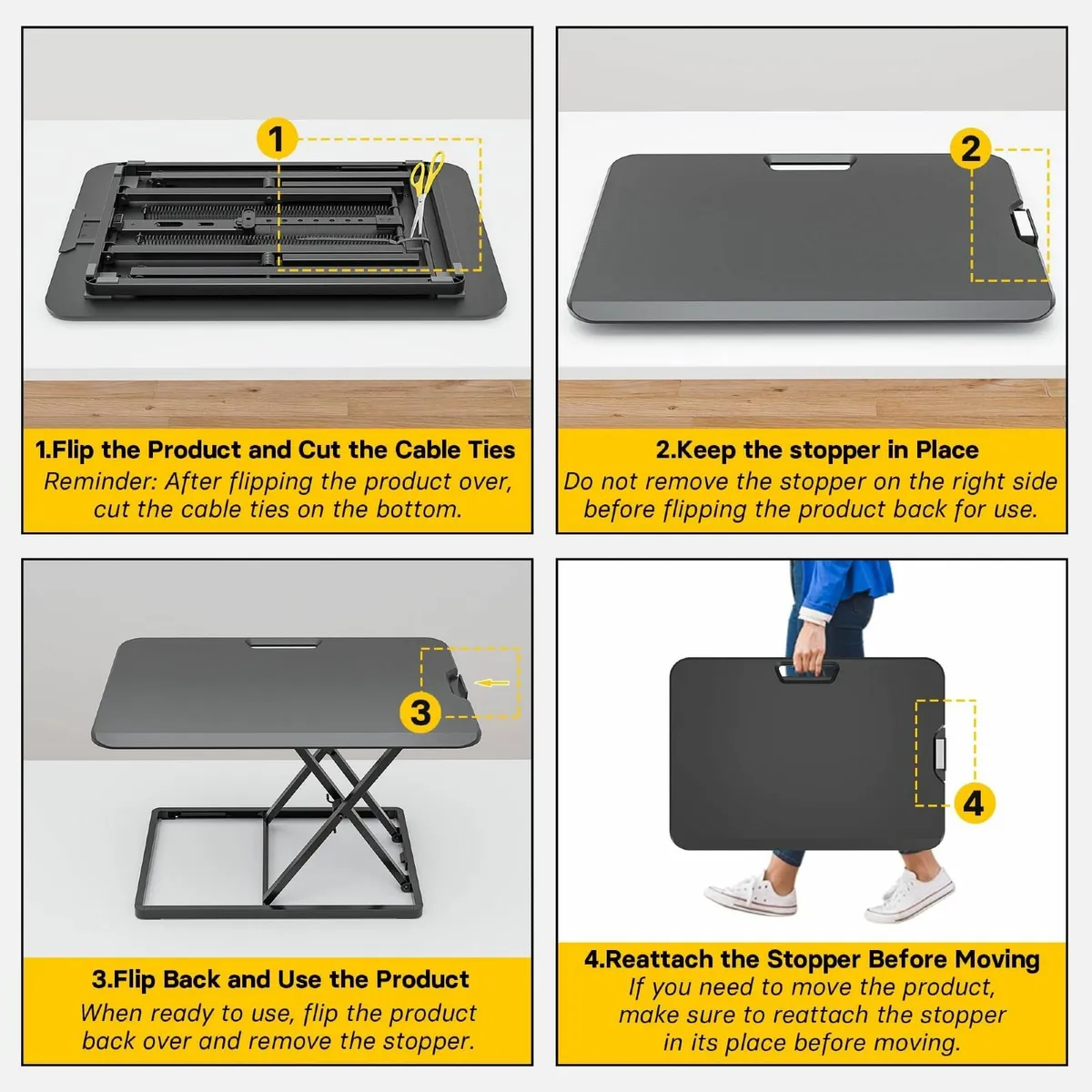 1

1.Flip the Product and Cut the Cable Ties
Reminder: After flipping the product over, cut the cable ties on the bottom.

2

2.Keep the stopper in Place
Do not remove the stopper on the right side before flipping the product back for use.

3

3.Flip Back and Use the Product
When ready to use, flip the product back over and remove the stopper.

4

4.Reattach the Stopper Before Moving
If you need to move the product, make sure to reattach the stopper in its place before moving.