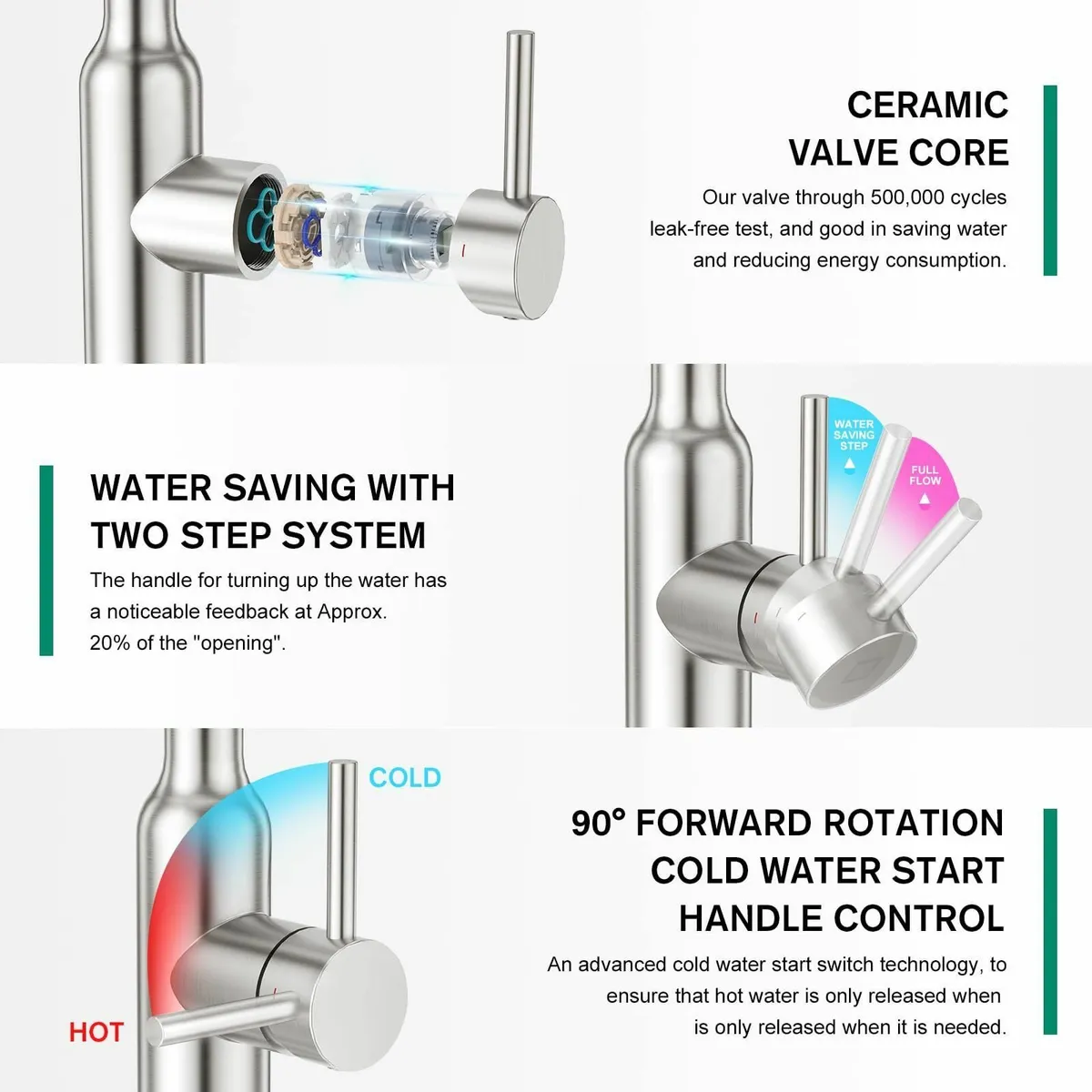 CERAMIC VALVE CORE

Our valve through 500,000 cycles leak-free test, and good in saving water and reducing energy consumption.

WATER SAVING STEP

FULL FLOW

WATER SAVING WITH TWO STEP SYSTEM

The handle for turning up the water has a noticeable feedback at Approx. 20% of the "opening".

COLD

HOT

90° FORWARD ROTATION COLD WATER START HANDLE CONTROL

An advanced cold water start switch technology, to ensure that hot water is only released when is only released when it is needed.