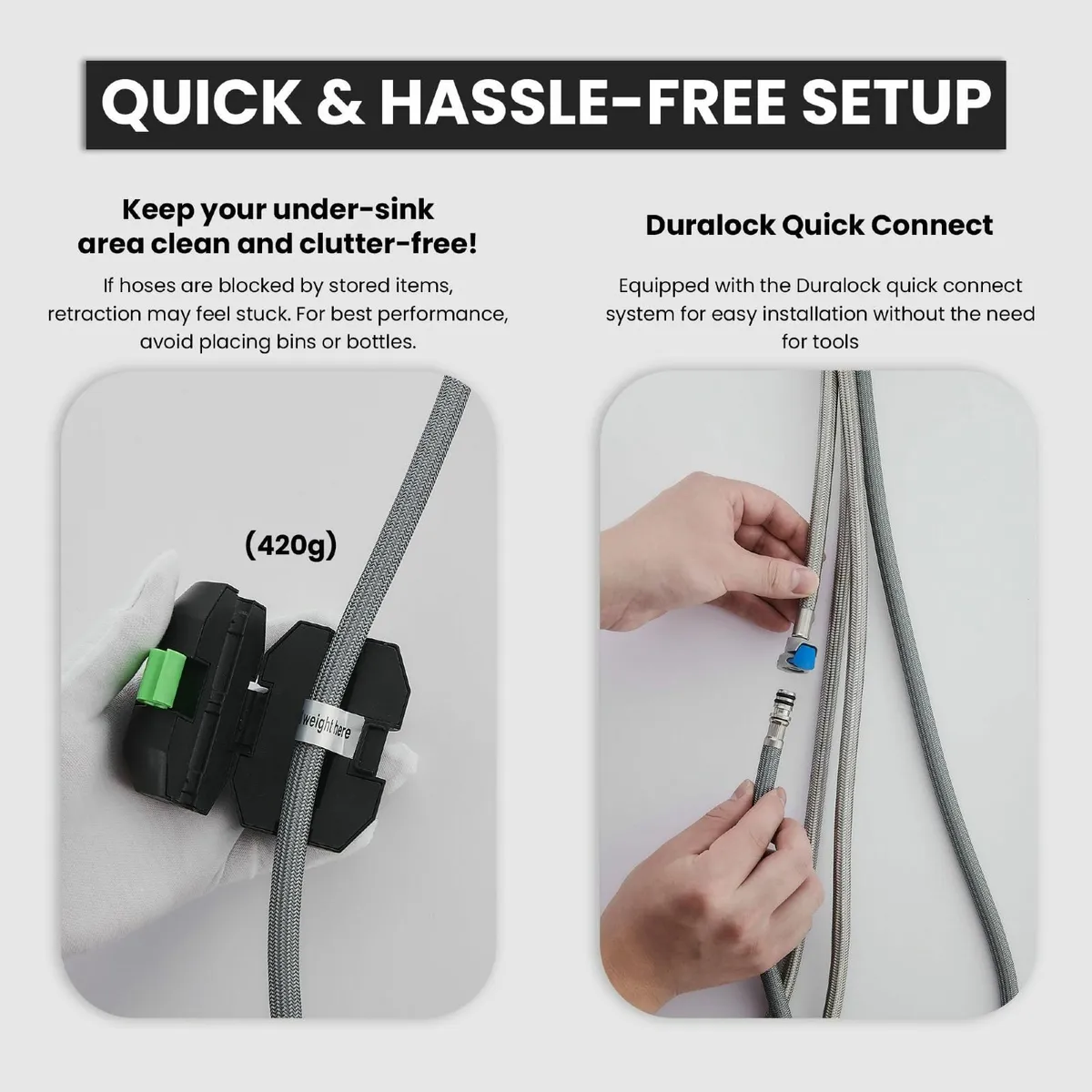 QUICK & HASSLE-FREE SETUP

Keep your under-sink area clean and clutter-free!

If hoses are blocked by stored items, retraction may feel stuck. For best performance, avoid placing bins or bottles.

(420g)

weight here

Duralock Quick Connect

Equipped with the Duralock quick connect system for easy installation without the need for tools