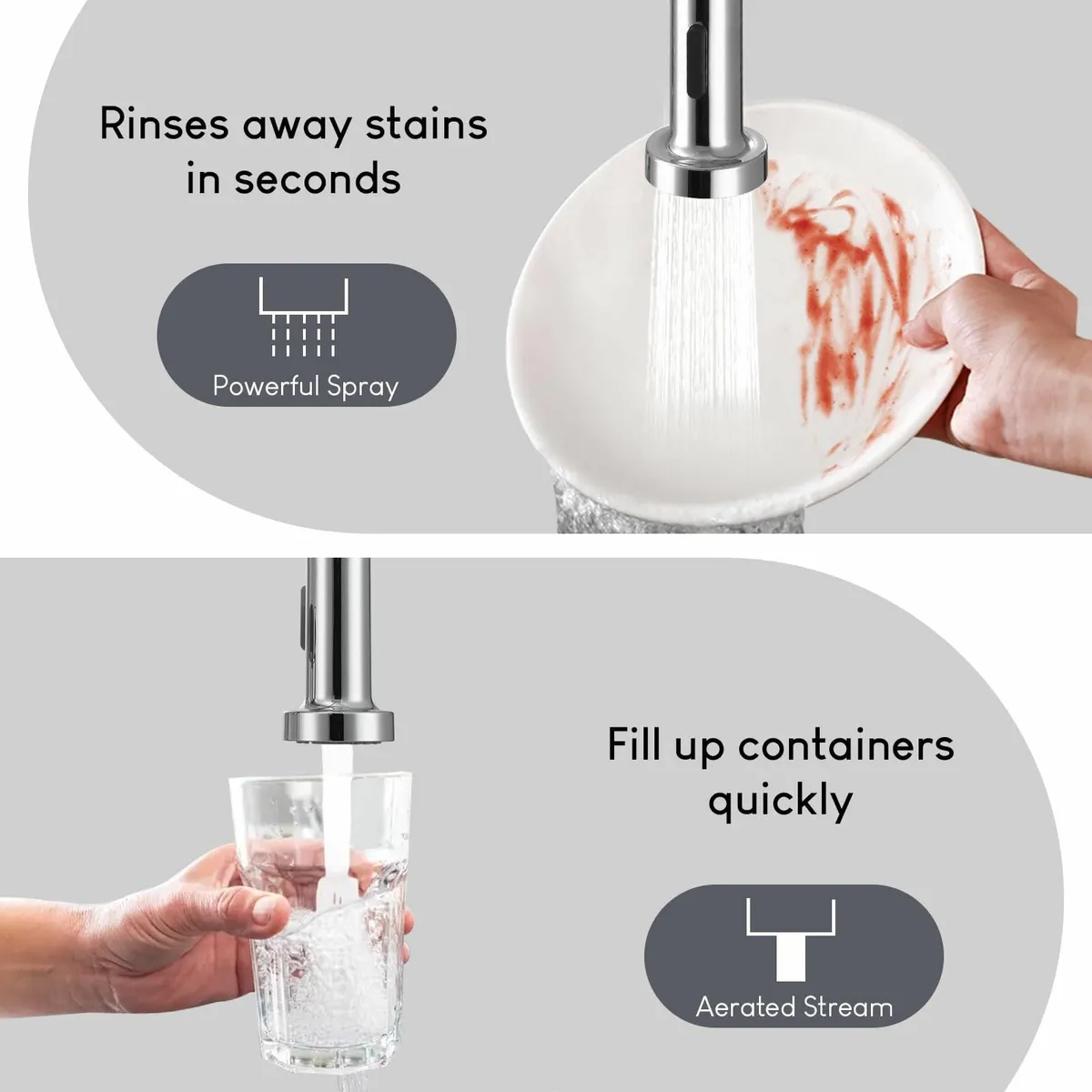 Rinses away stains in seconds

Powerful Spray

Fill up containers quickly

Aerated Stream