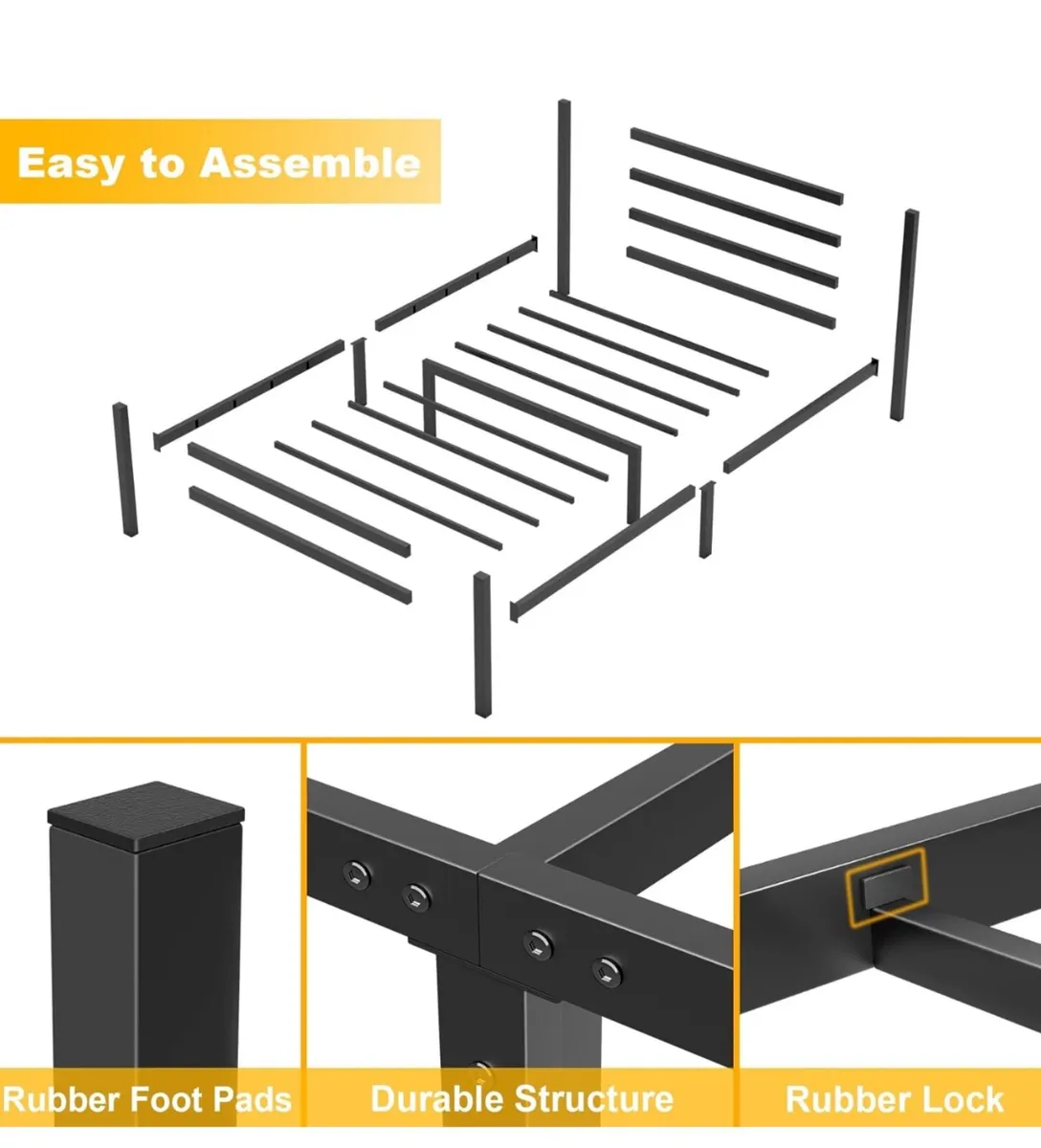 Easy to Assemble

Rubber Foot Pads

Durable Structure

Rubber Lock