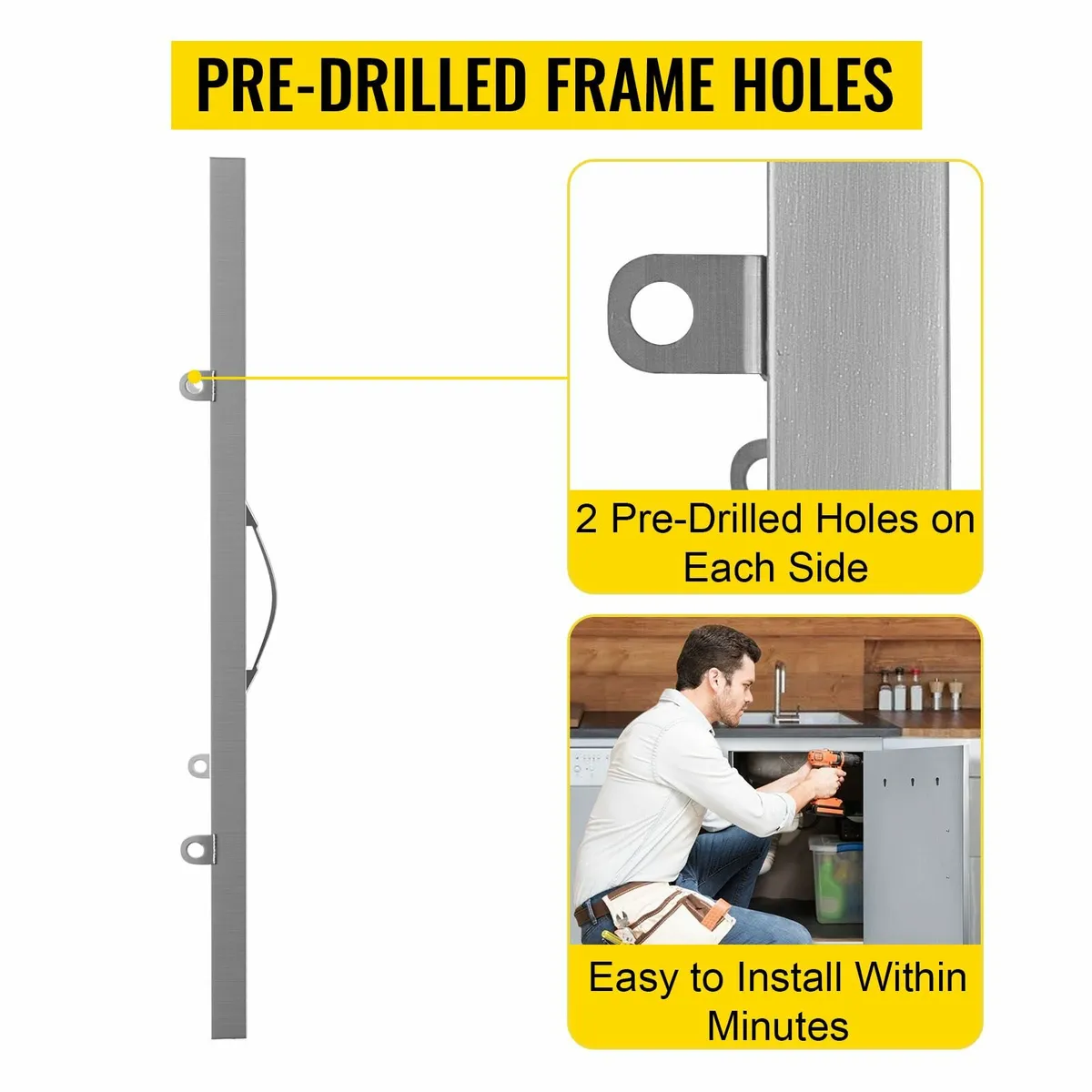 PRE-DRILLED FRAME HOLES

2 Pre-Drilled Holes on Each Side

Easy to Install Within Minutes