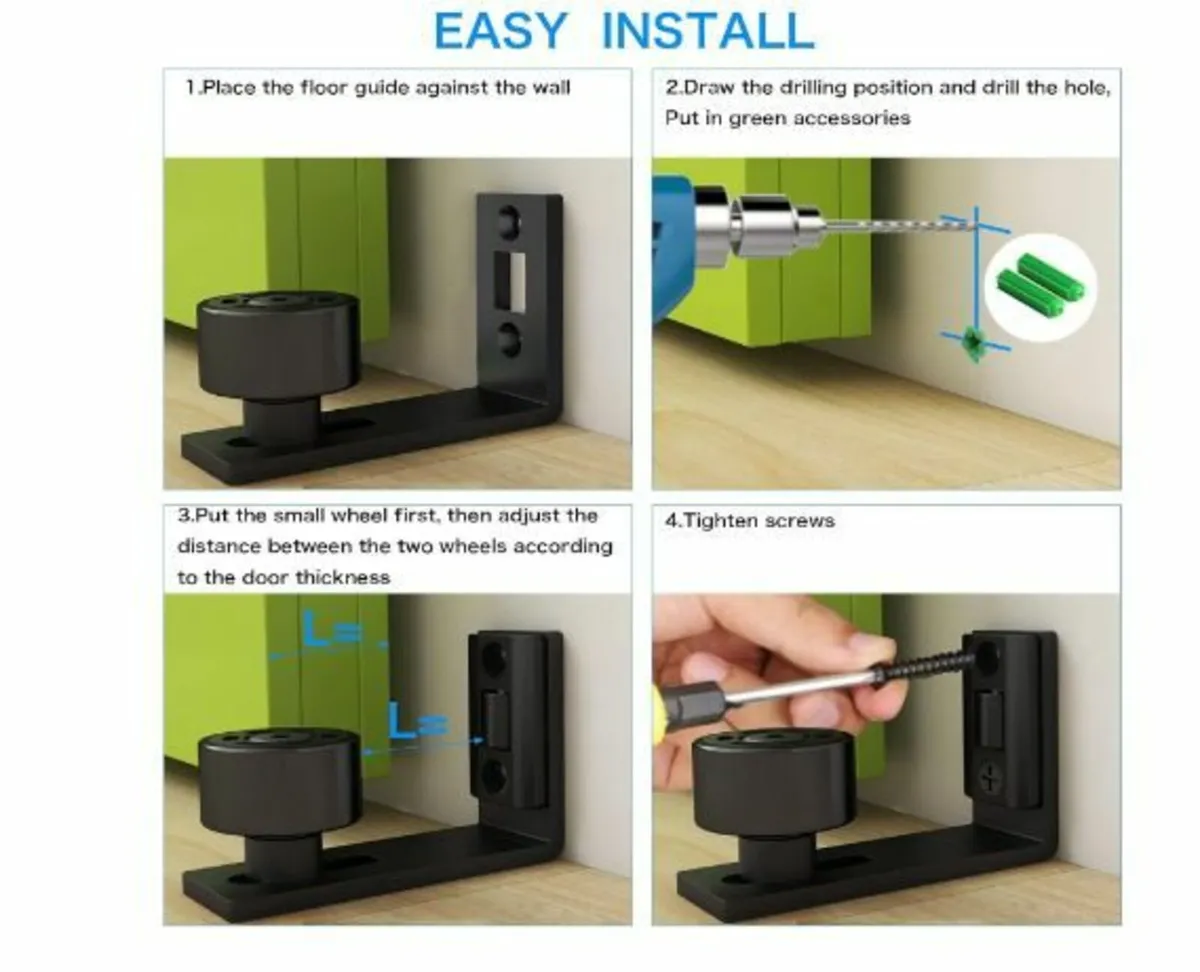 EASY INSTALL

1.Place the floor guide against the wall

2.Draw the drilling position and drill the hole, Put in green accessories

3.Put the small wheel first, then adjust the distance between the two wheels according to the door thickness

L=

L=

4.Tighten screws