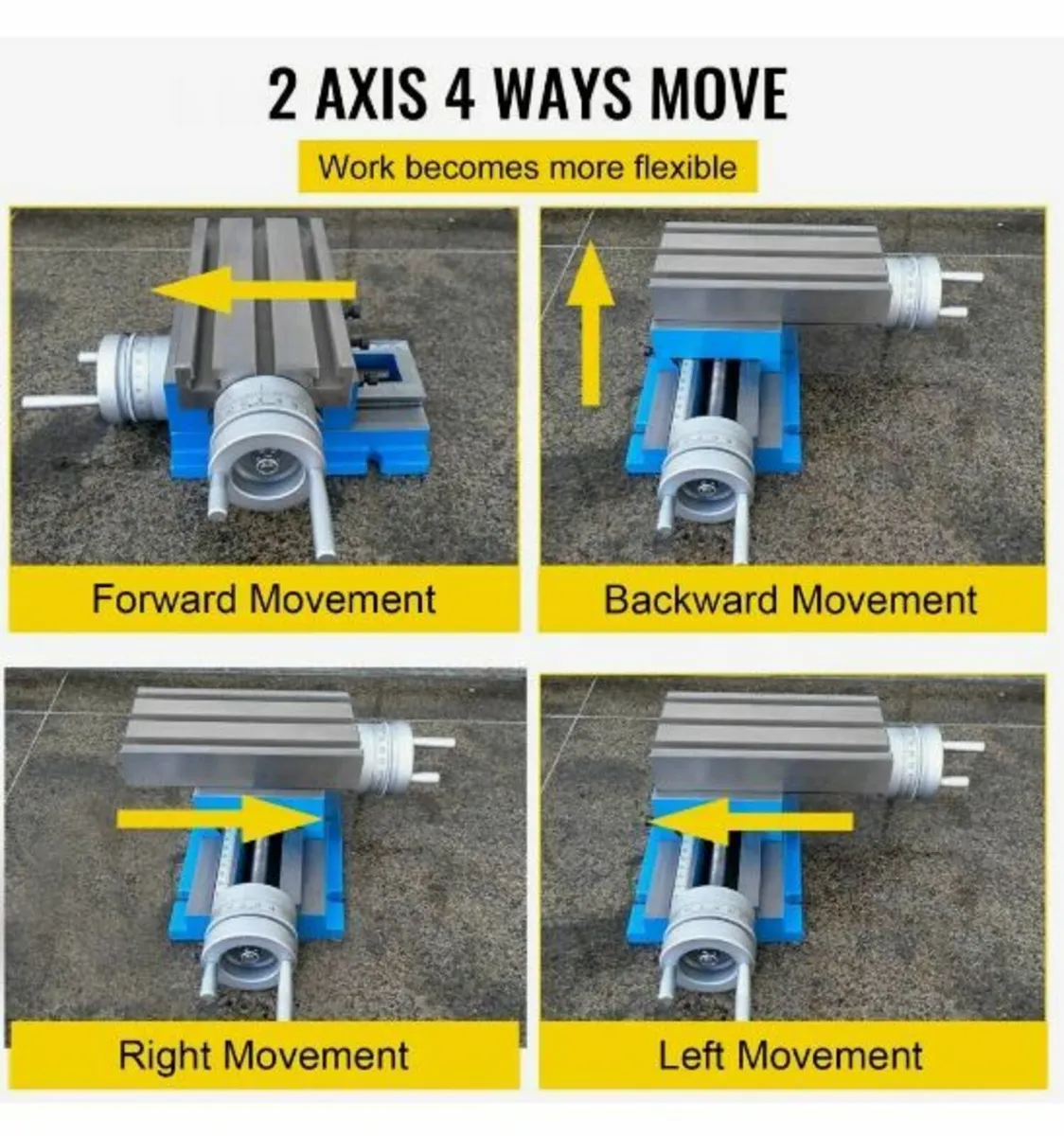 2 AXIS 4 WAYS MOVE

Work becomes more flexible

Forward Movement

Backward Movement

Right Movement

Left Movement