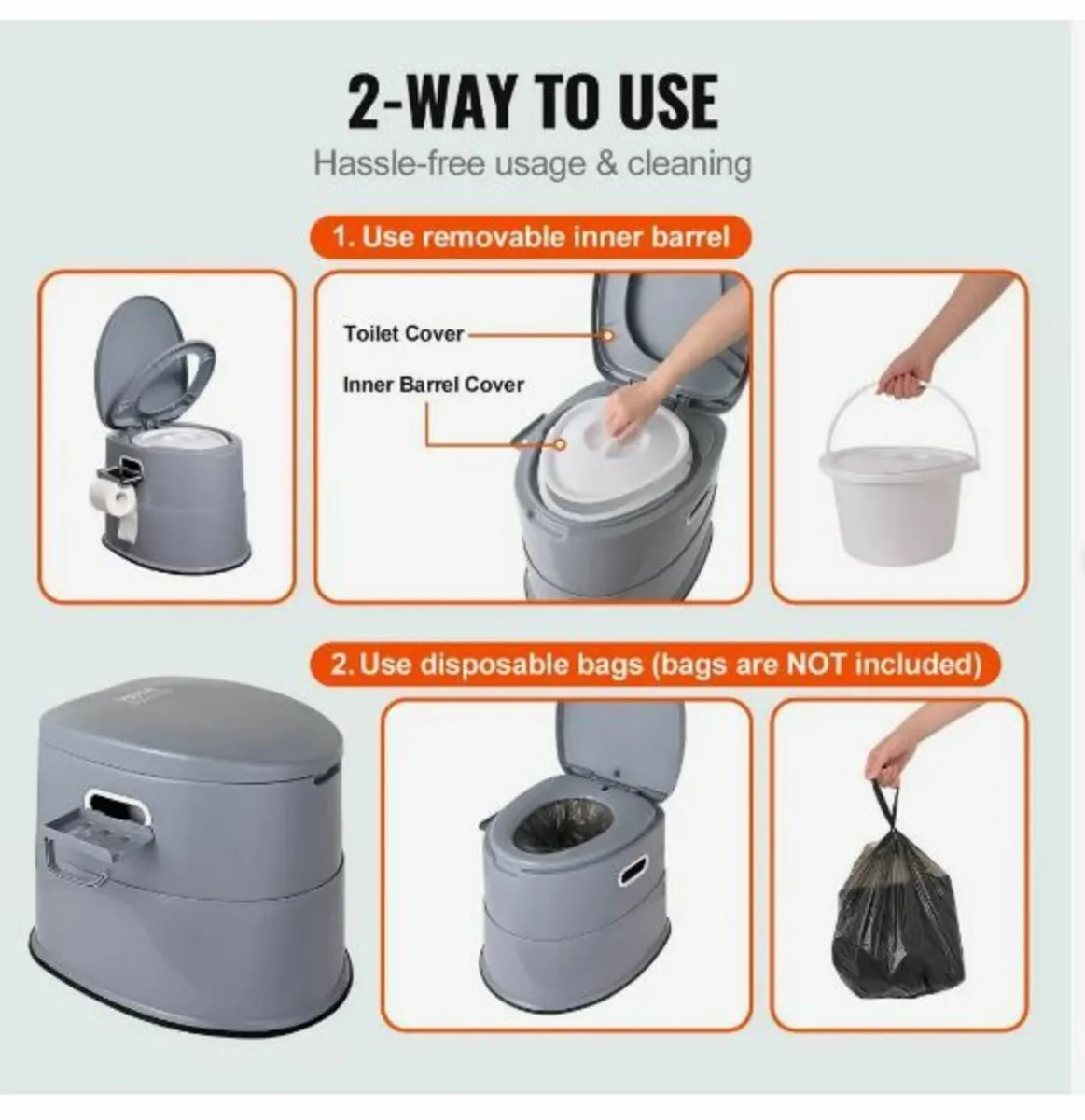 2-WAY TO USE

Hassle-free usage & cleaning

1. Use removable inner barrel

Toilet Cover

Inner Barrel Cover

2. Use disposable bags (bags are NOT included)