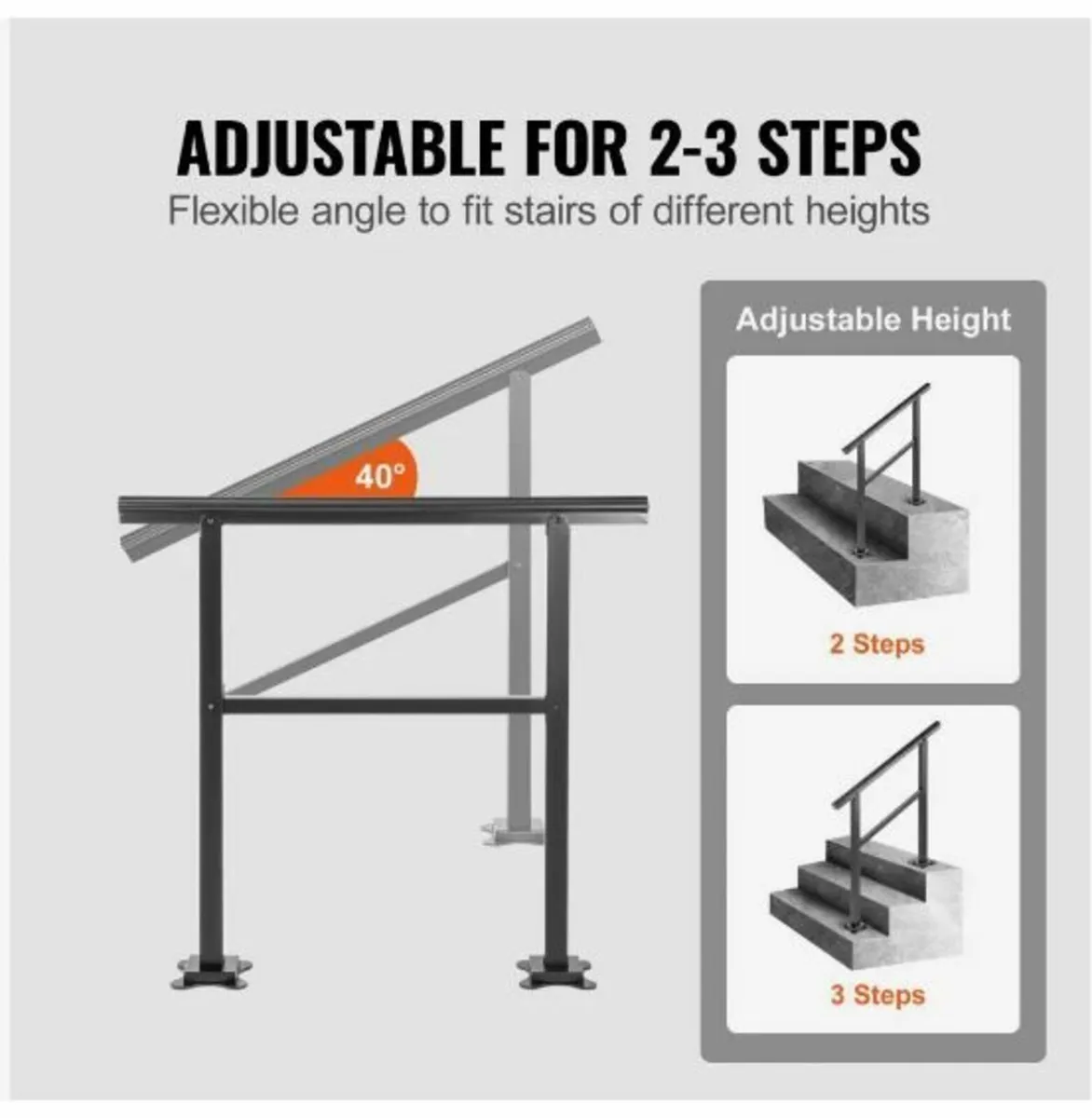 ADJUSTABLE FOR 2-3 STEPS
Flexible angle to fit stairs of different heights

40°

Adjustable Height

2 Steps

3 Steps