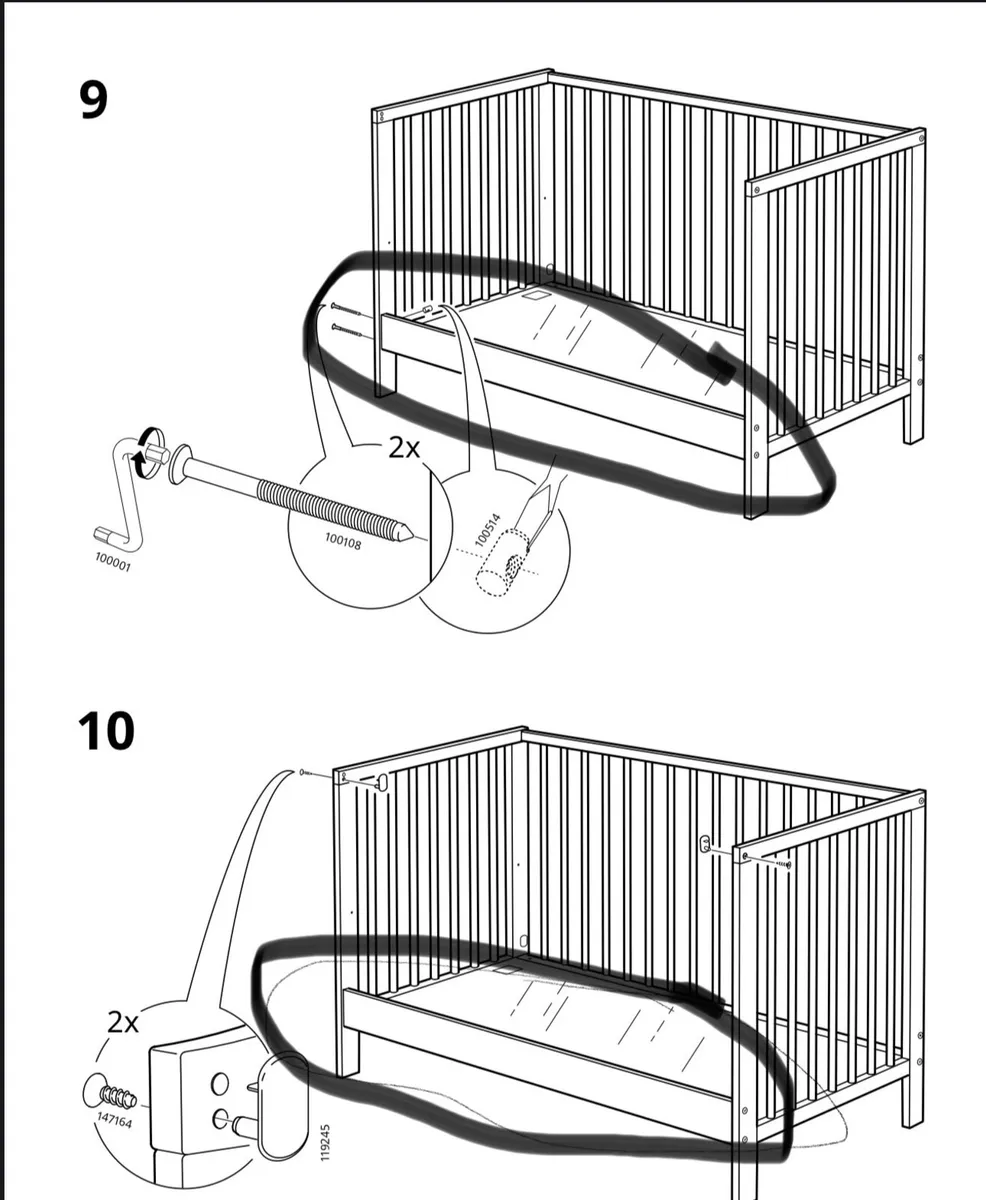 9

2x

100001

100108

100514

10

2x

147164

119245