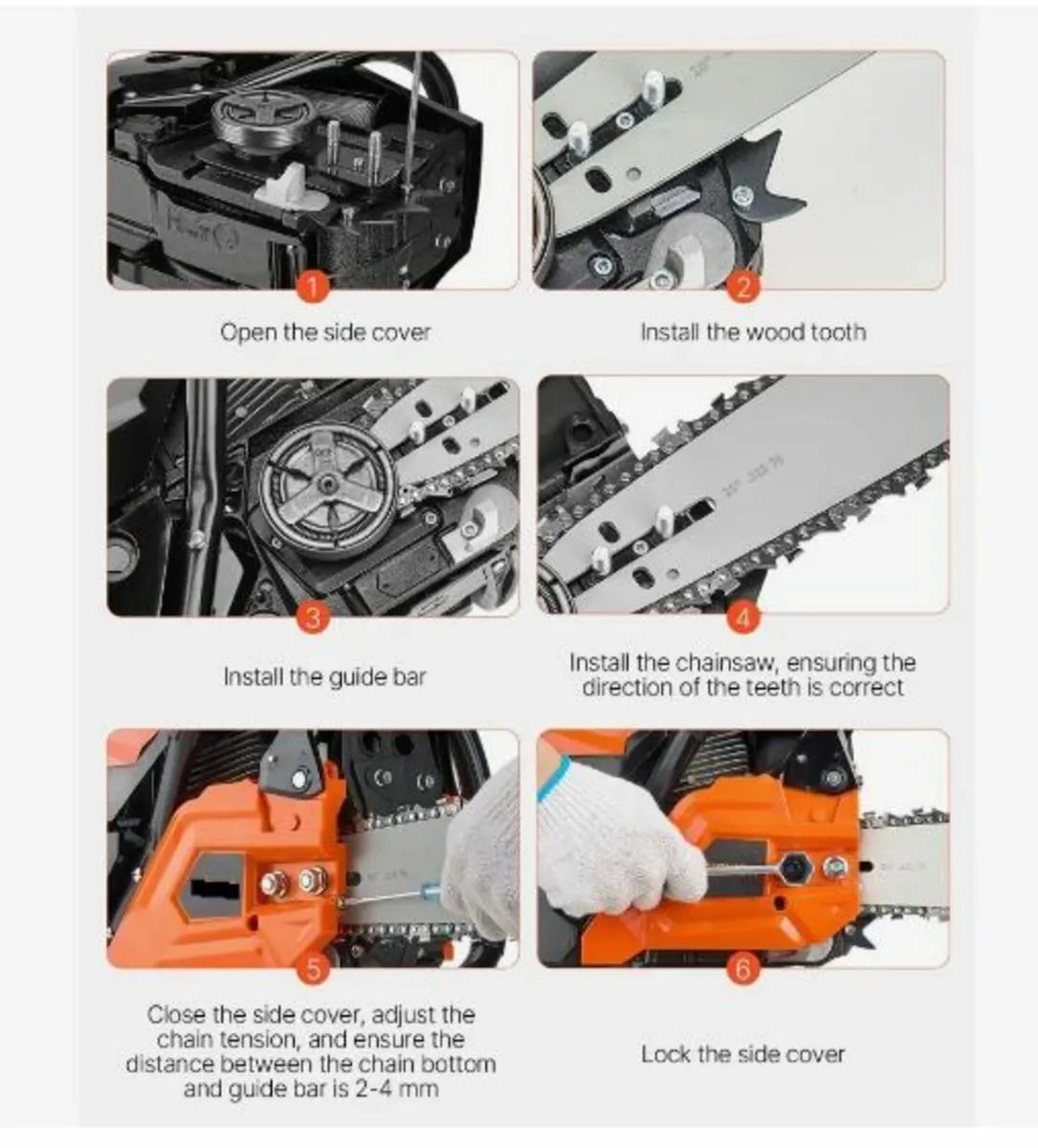 1

Open the side cover

2

Install the wood tooth

3

Install the guide bar

4

Install the chainsaw, ensuring the direction of the teeth is correct

5

Close the side cover, adjust the chain tension, and ensure the distance between the chain bottom and guide bar is 2-4 mm

6

Lock the side cover