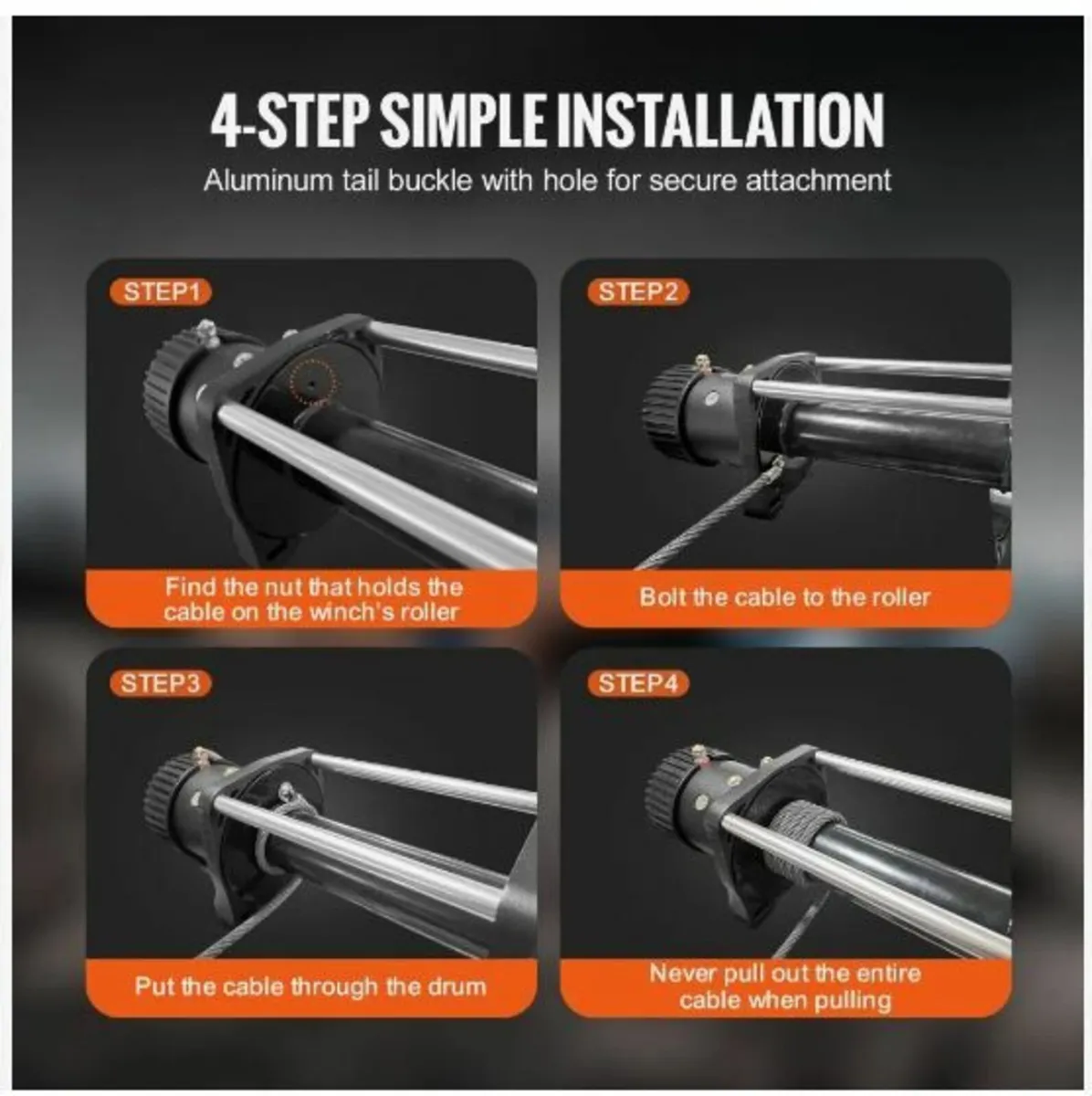 4-STEP SIMPLE INSTALLATION

Aluminum tail buckle with hole for secure attachment

STEP1

Find the nut that holds the cable on the winch's roller

STEP2

Bolt the cable to the roller

STEP3

Put the cable through the drum

STEP4

Never pull out the entire cable when pulling