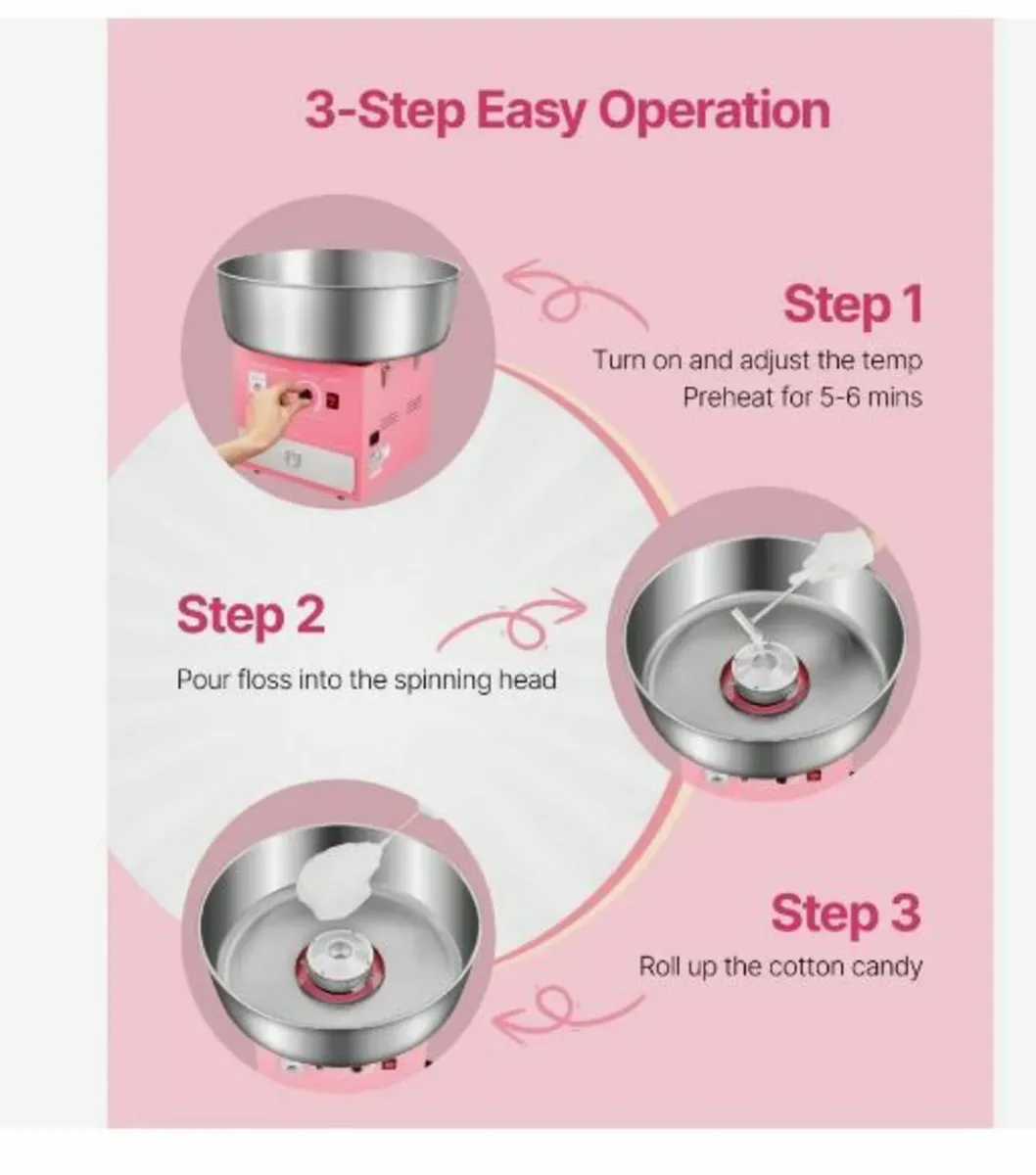 3-Step Easy Operation

Step 1

Turn on and adjust the temp
Preheat for 5-6 mins

Step 2

Pour floss into the spinning head

Step 3

Roll up the cotton candy