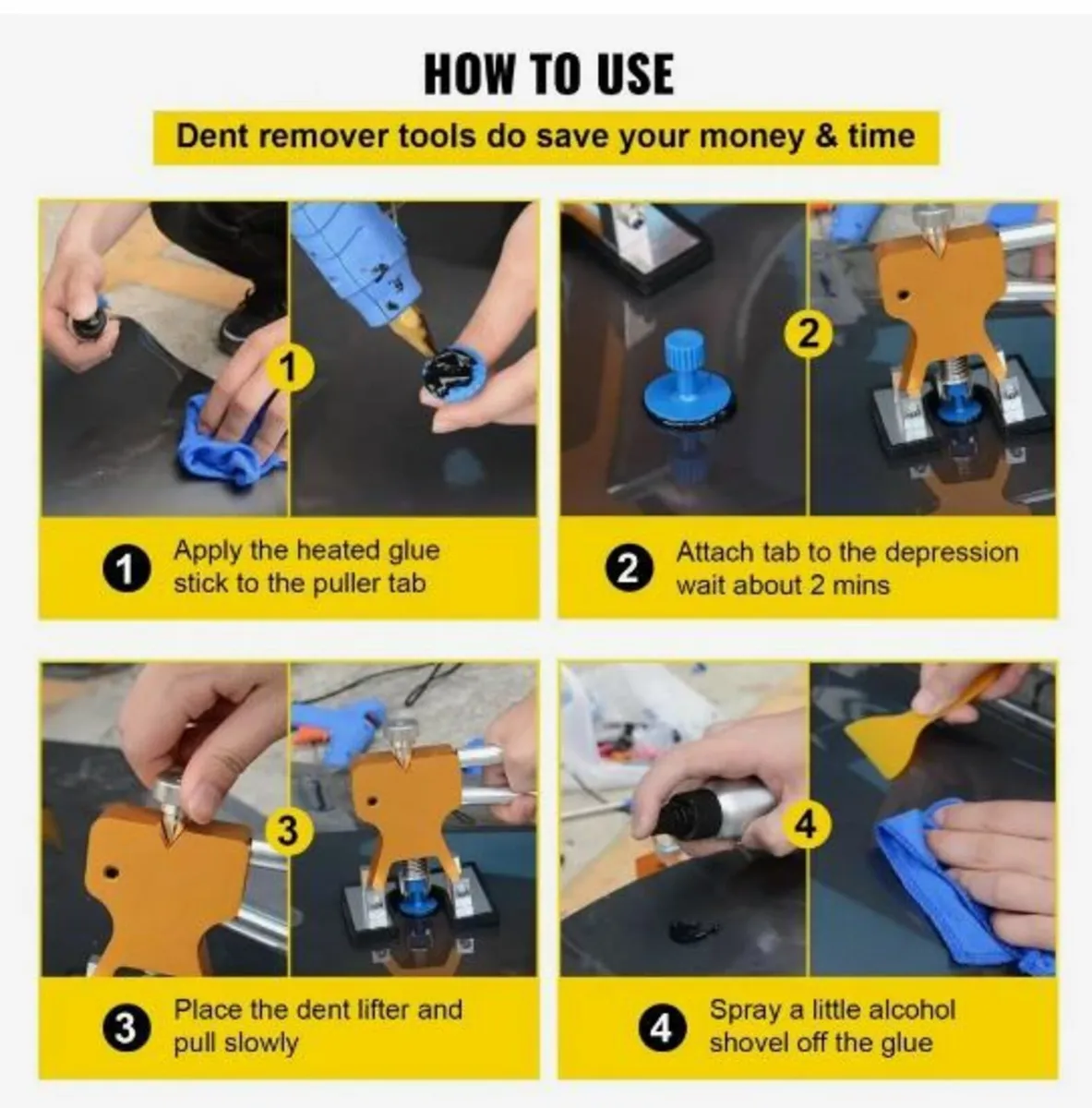 HOW TO USE

Dent remover tools do save your money & time

1

1 Apply the heated glue stick to the puller tab

2

2 Attach tab to the depression wait about 2 mins

3

3 Place the dent lifter and pull slowly

4

4 Spray a little alcohol shovel off the glue