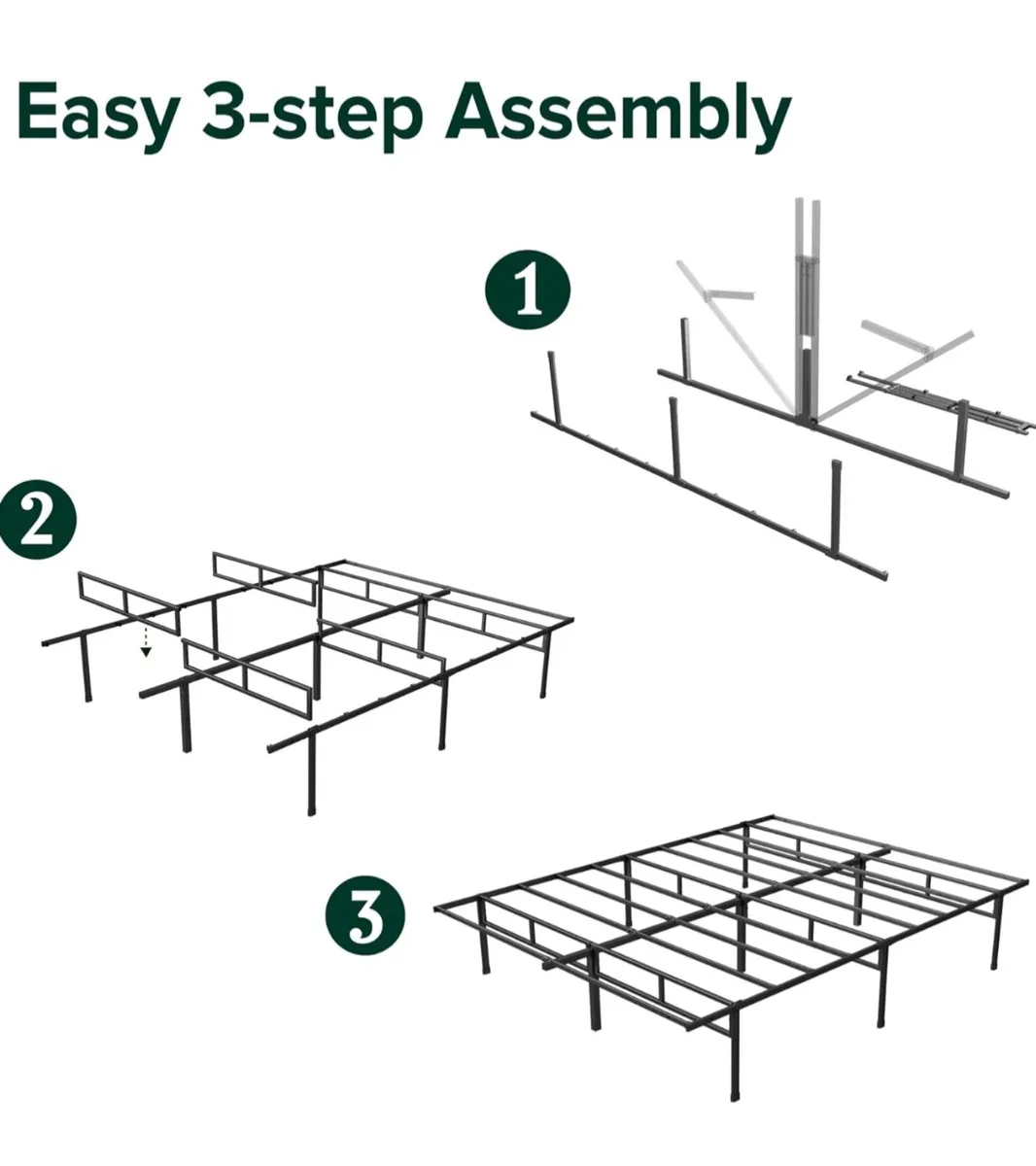 Easy 3-step Assembly

1

2

3