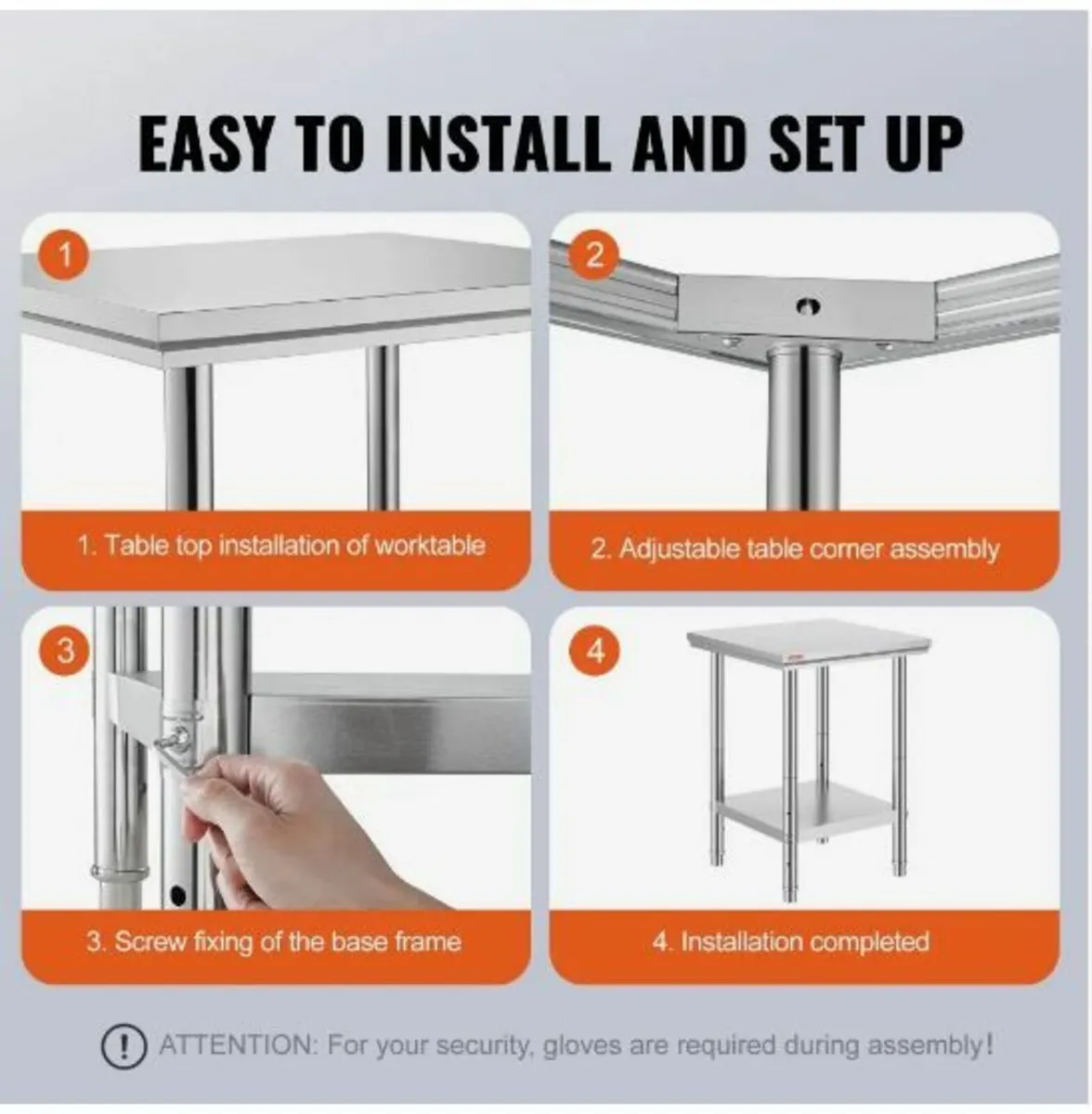 EASY TO INSTALL AND SET UP

1

1. Table top installation of worktable

2

2. Adjustable table corner assembly

3

3. Screw fixing of the base frame

4

4. Installation completed

! ATTENTION: For your security, gloves are required during assembly!