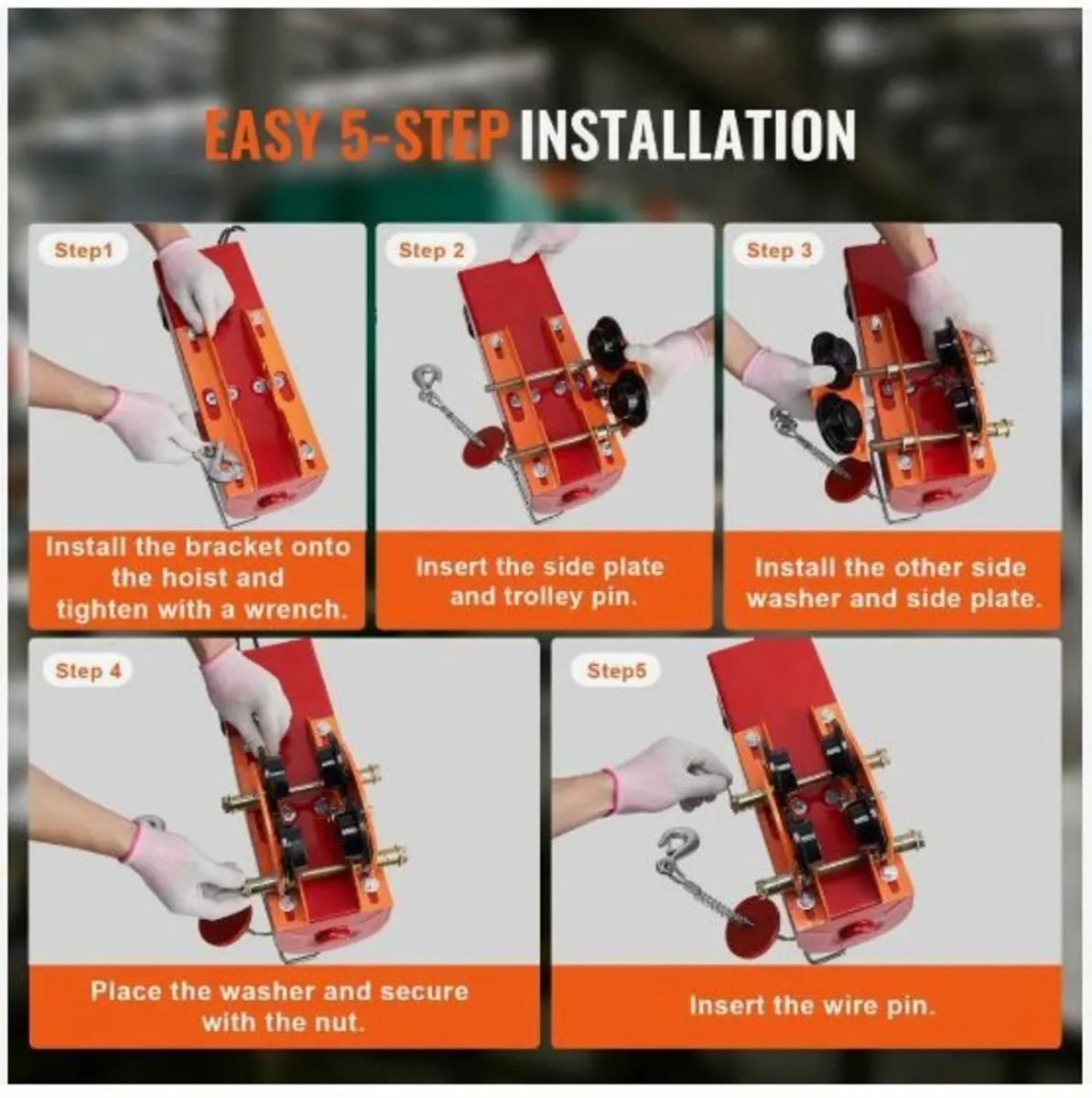 EASY 5-STEP INSTALLATION

Step1

Install the bracket onto the hoist and tighten with a wrench.

Step 2

Insert the side plate and trolley pin.

Step 3

Install the other side washer and side plate.

Step 4

Place the washer and secure with the nut.

Step5

Insert the wire pin.