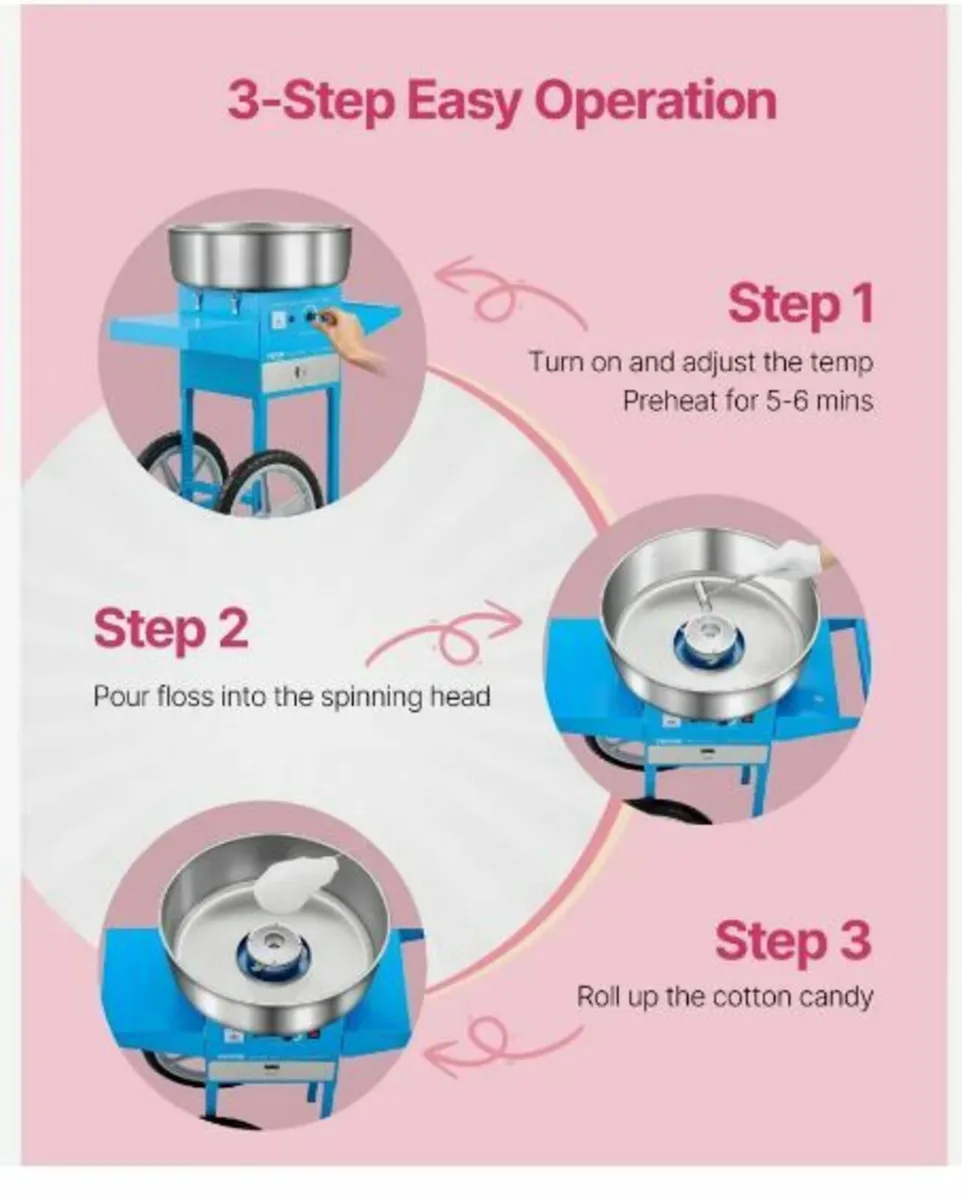 3-Step Easy Operation

Step 1

Turn on and adjust the temp
Preheat for 5-6 mins

Step 2

Pour floss into the spinning head

Step 3

Roll up the cotton candy