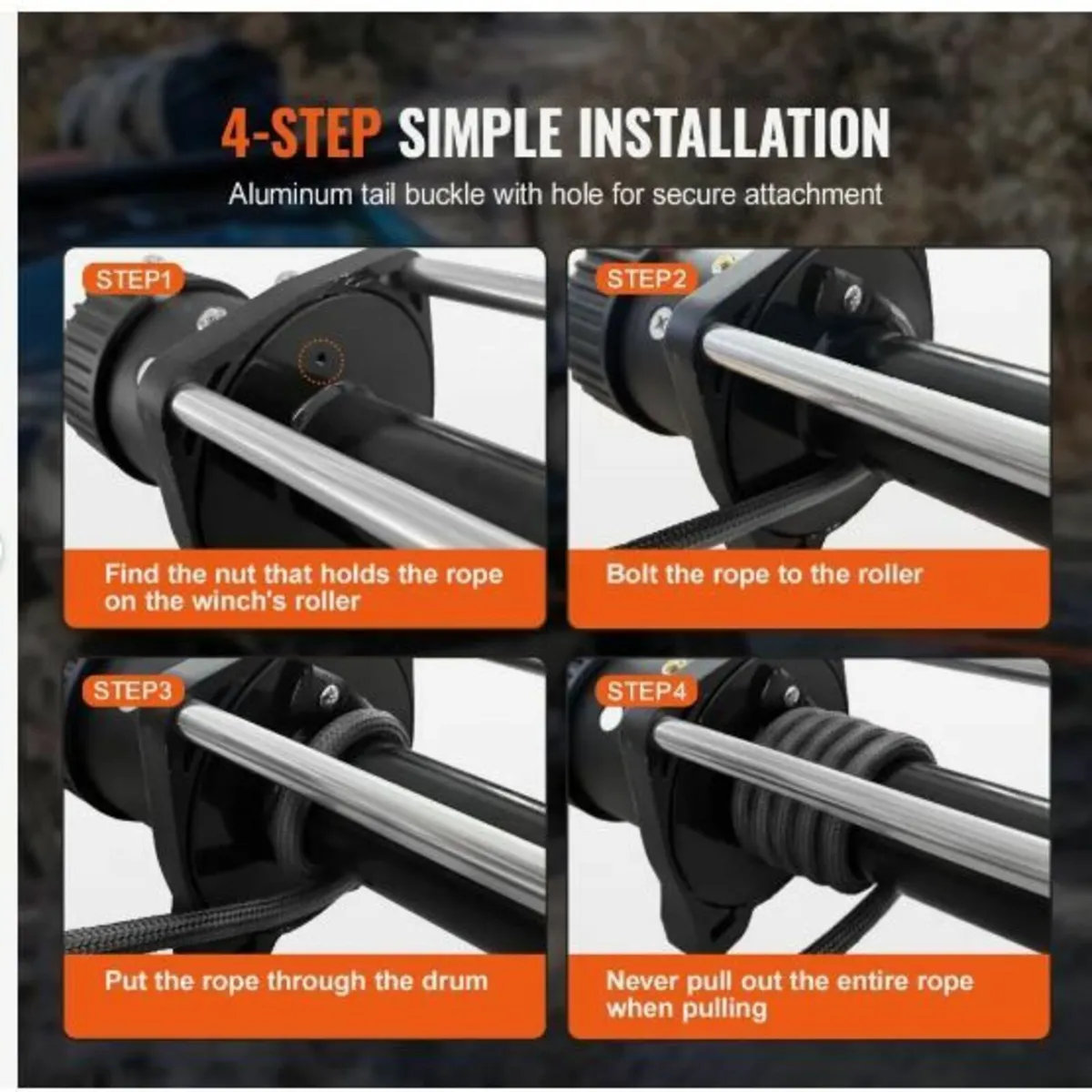 4-STEP SIMPLE INSTALLATION

Aluminum tail buckle with hole for secure attachment

STEP1

Find the nut that holds the rope on the winch's roller

STEP2

Bolt the rope to the roller

STEP3

Put the rope through the drum

STEP4

Never pull out the entire rope when pulling