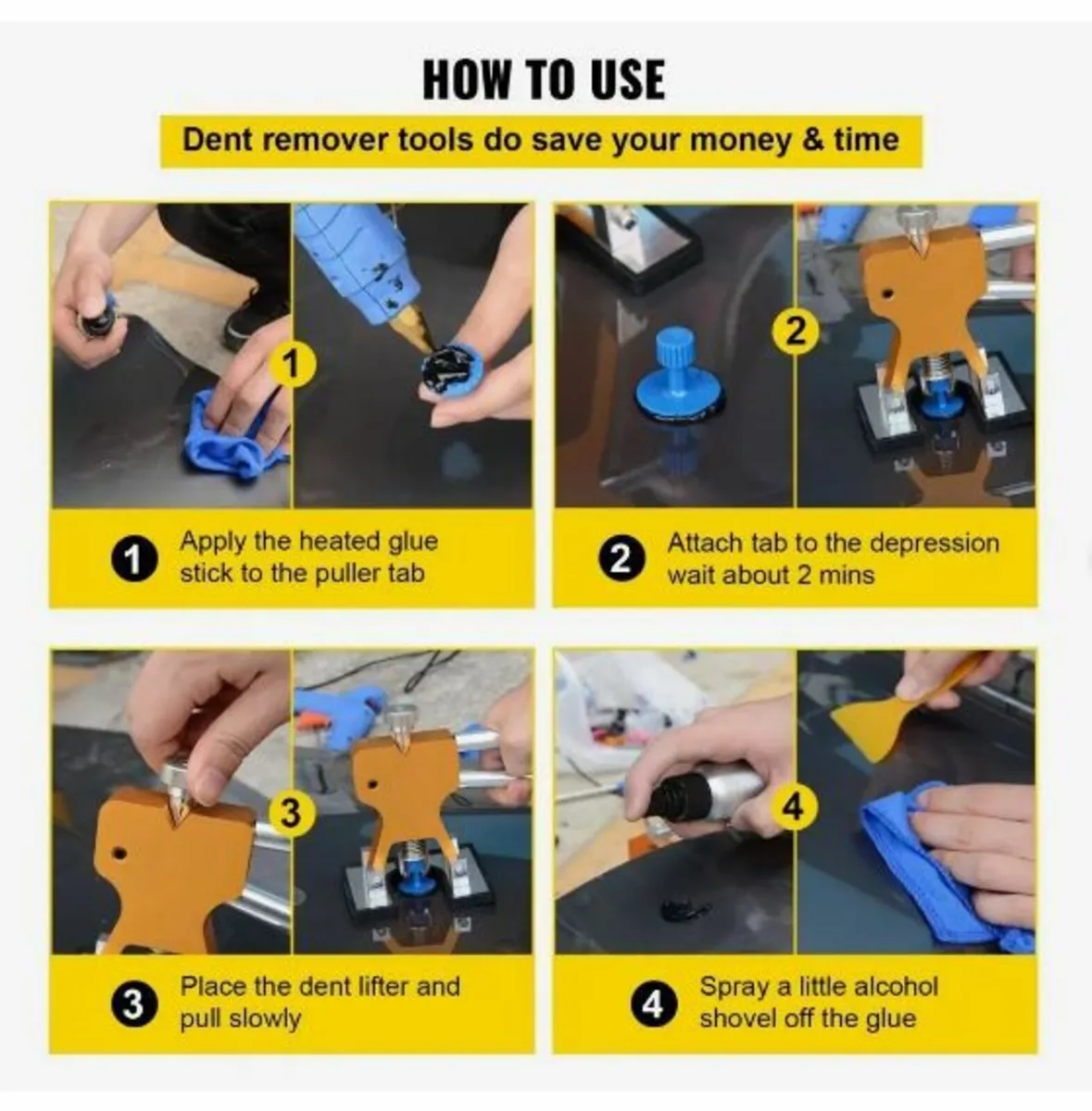 HOW TO USE

Dent remover tools do save your money & time

1

1 Apply the heated glue stick to the puller tab

2

2 Attach tab to the depression wait about 2 mins

3

3 Place the dent lifter and pull slowly

4

4 Spray a little alcohol shovel off the glue