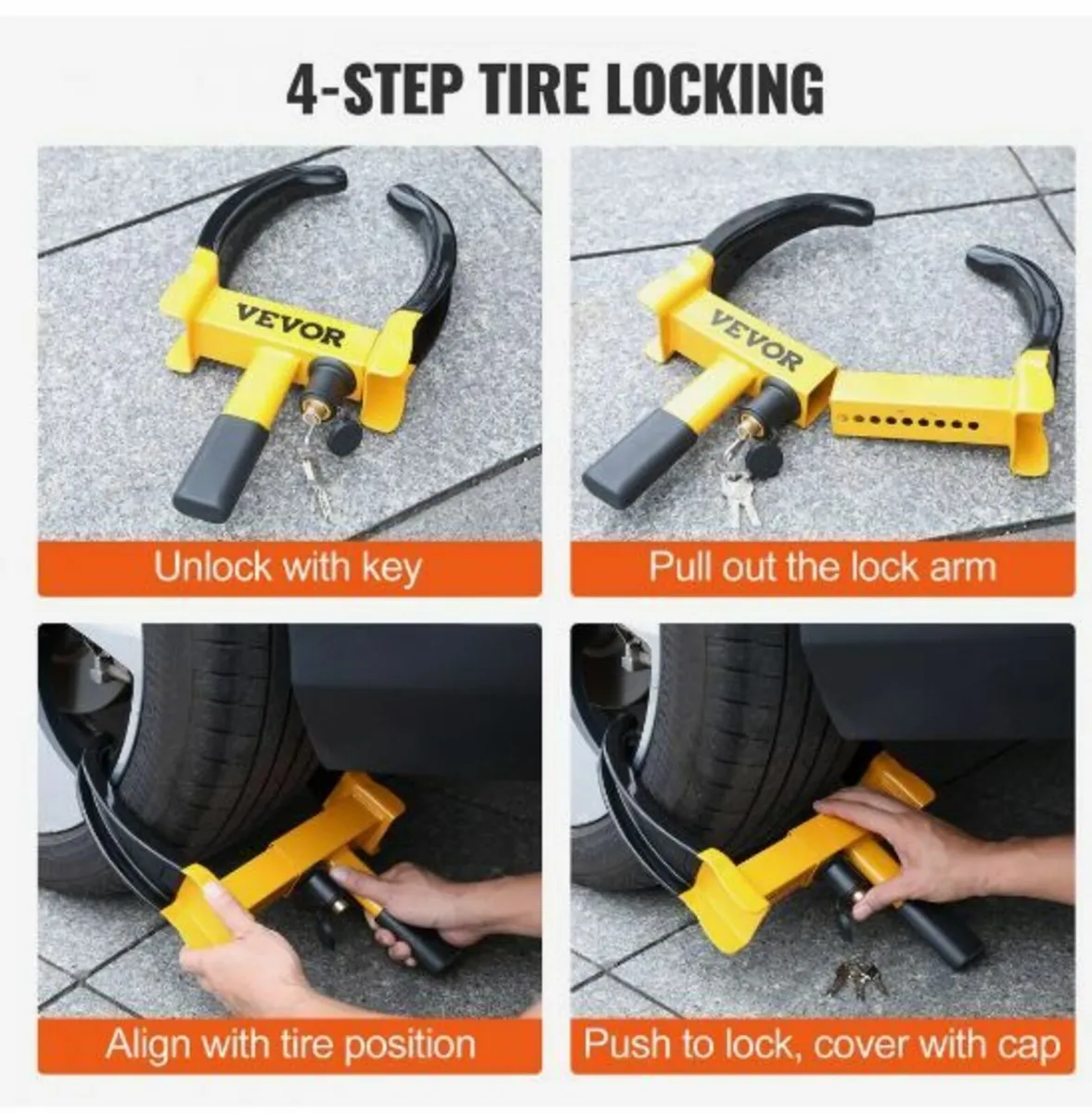 4-STEP TIRE LOCKING

VEVOR

Unlock with key

VEVOR

Pull out the lock arm

Align with tire position

Push to lock, cover with cap