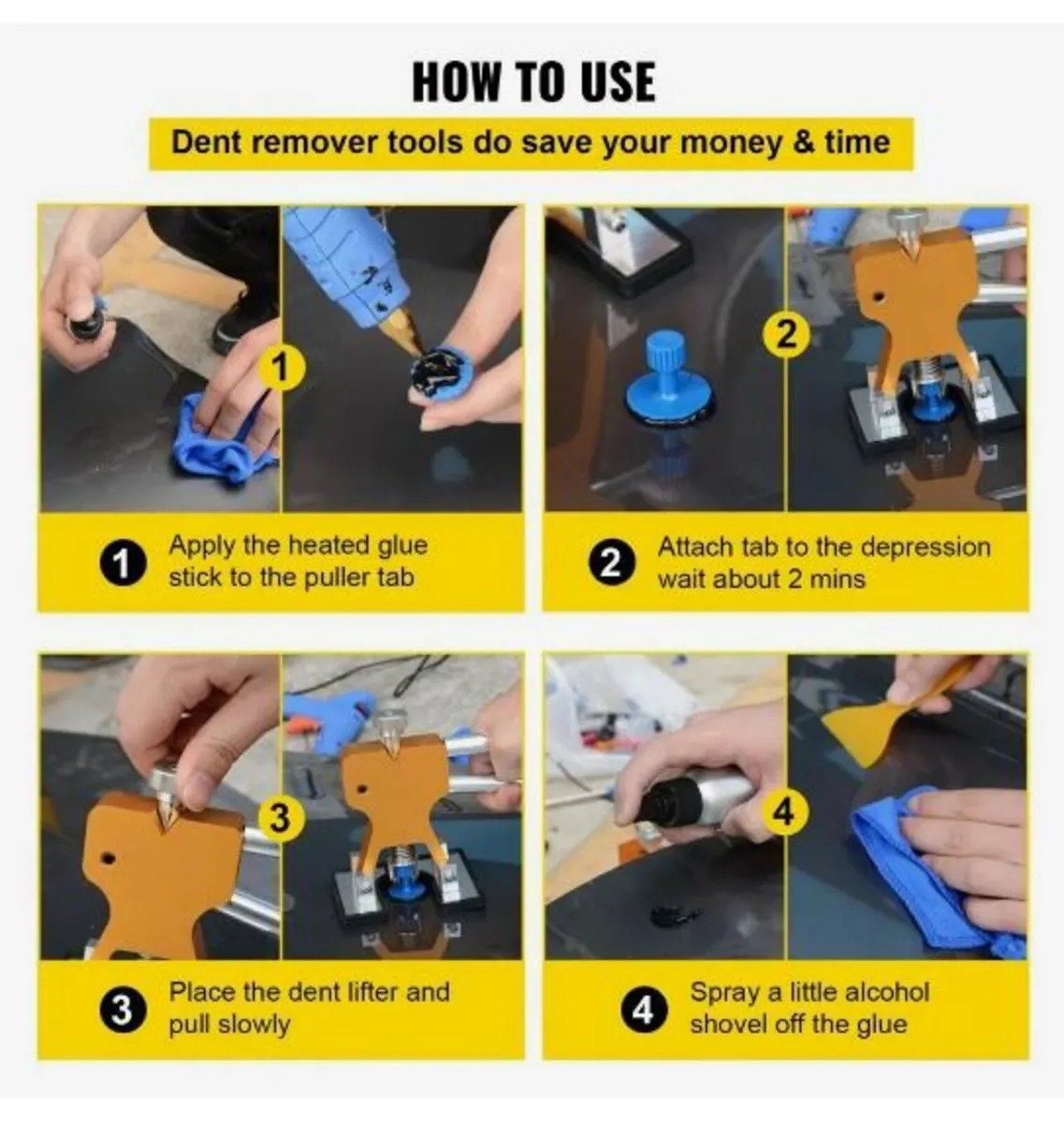 HOW TO USE

Dent remover tools do save your money & time

1

1 Apply the heated glue stick to the puller tab

2

2 Attach tab to the depression wait about 2 mins

3

3 Place the dent lifter and pull slowly

4

4 Spray a little alcohol shovel off the glue