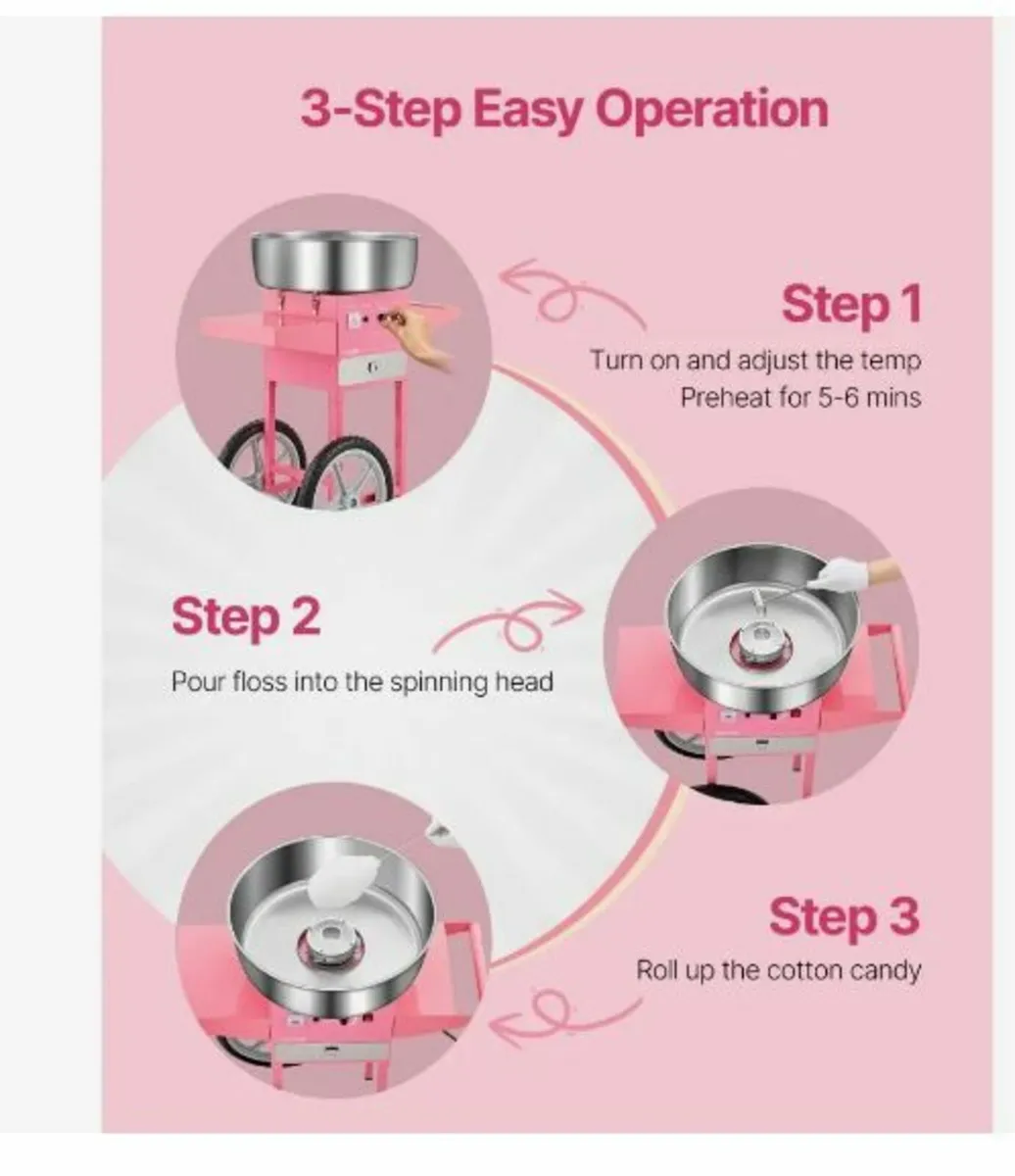 3-Step Easy Operation

Step 1

Turn on and adjust the temp
Preheat for 5-6 mins

Step 2

Pour floss into the spinning head

Step 3

Roll up the cotton candy