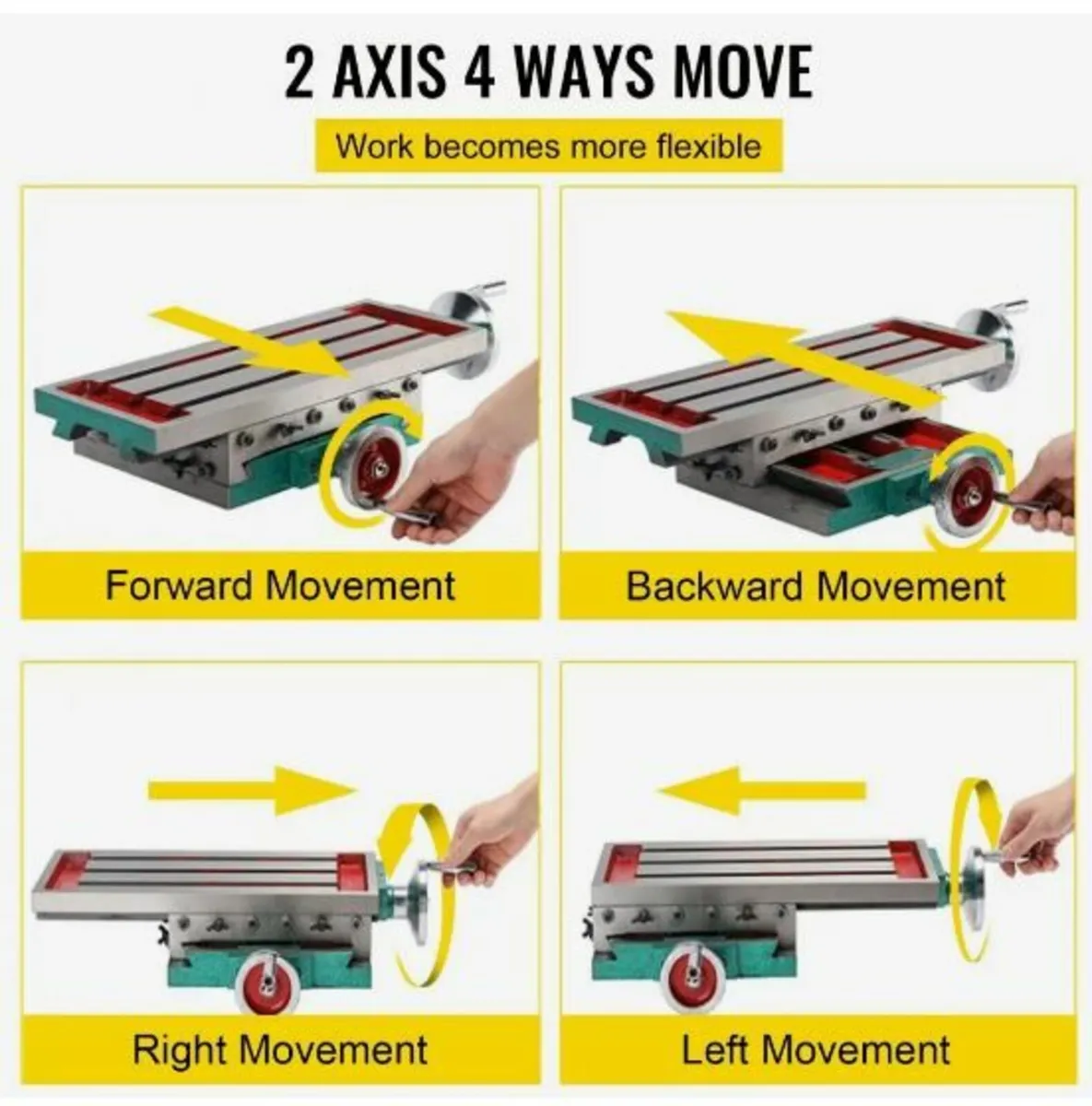 2 AXIS 4 WAYS MOVE

Work becomes more flexible

Forward Movement

Backward Movement

Right Movement

Left Movement