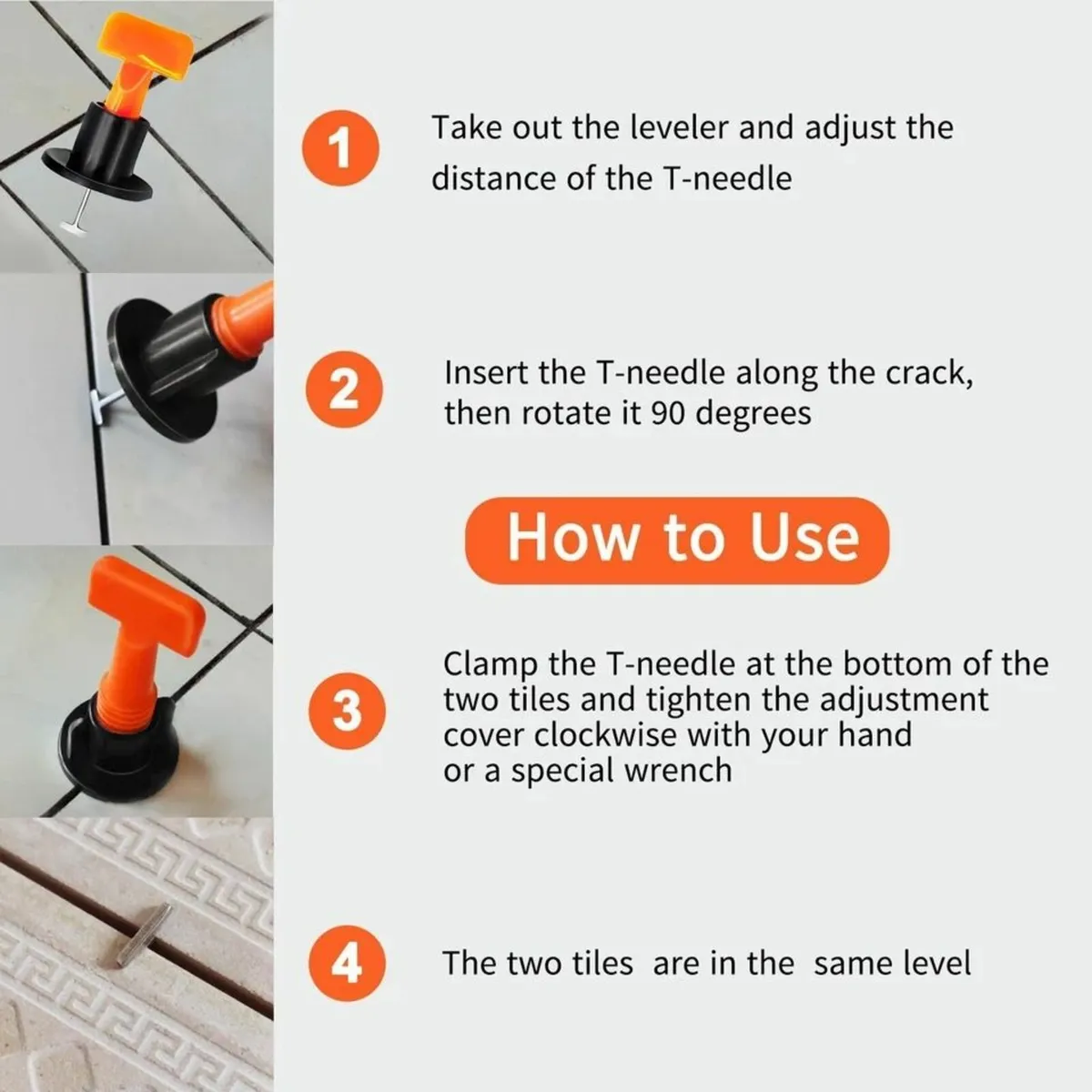 1 Take out the leveler and adjust the distance of the T-needle

2 Insert the T-needle along the crack, then rotate it 90 degrees

How to Use

3 Clamp the T-needle at the bottom of the two tiles and tighten the adjustment cover clockwise with your hand or a special wrench

4 The two tiles are in the same level