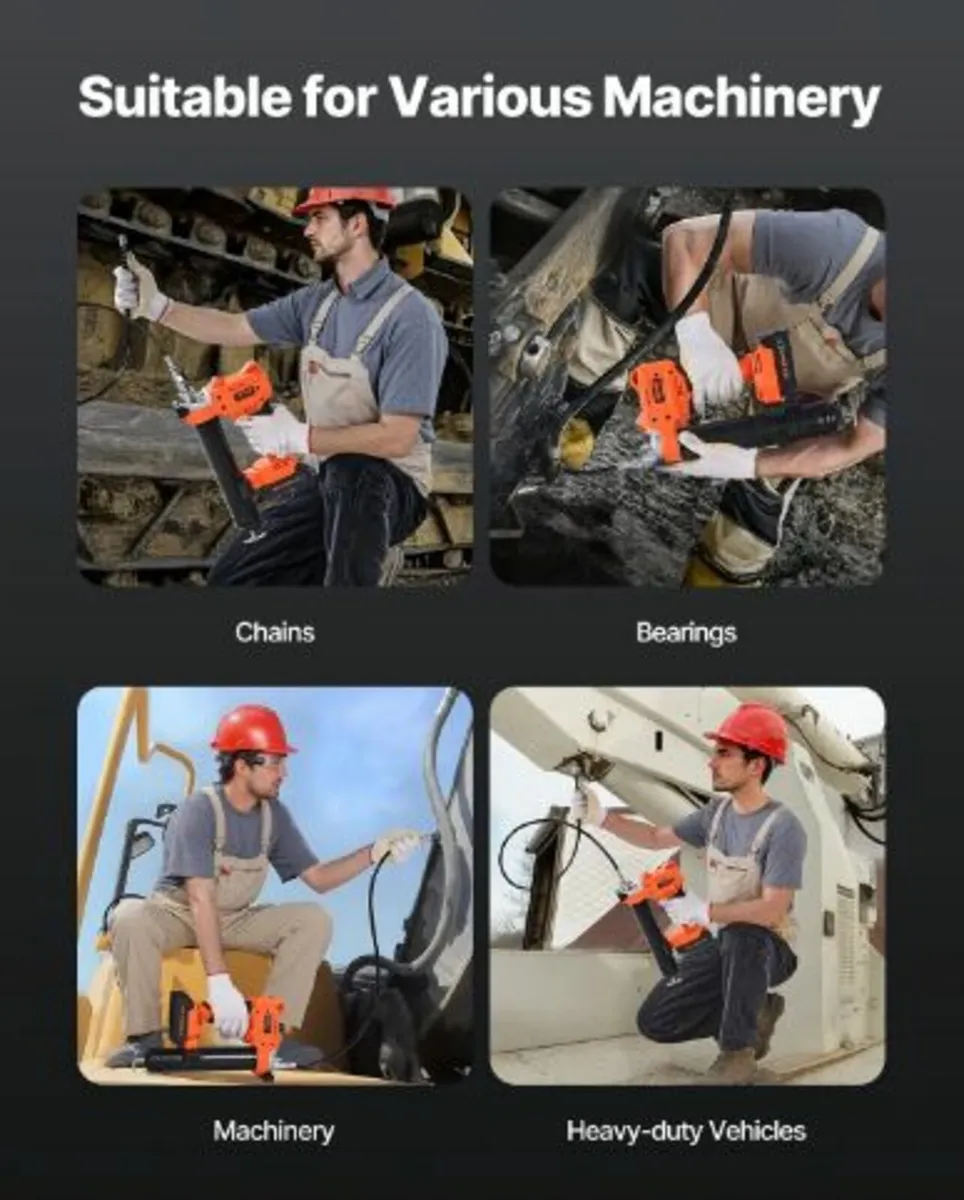 Suitable for Various Machinery

Chains

Bearings

Machinery

Heavy-duty Vehicles