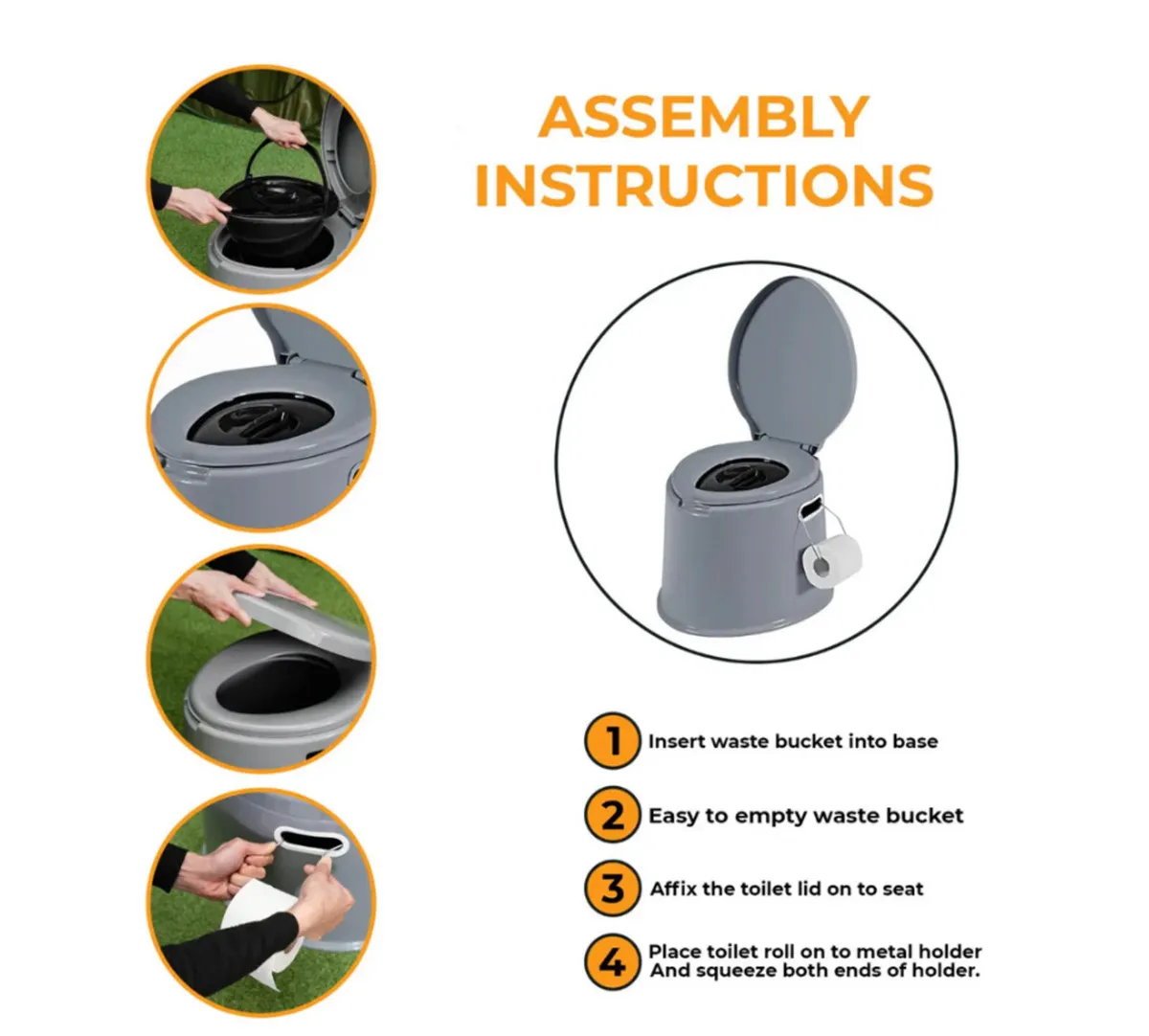 ASSEMBLY INSTRUCTIONS

1 Insert waste bucket into base

2 Easy to empty waste bucket

3 Affix the toilet lid on to seat

4 Place toilet roll on to metal holder And squeeze both ends of holder.