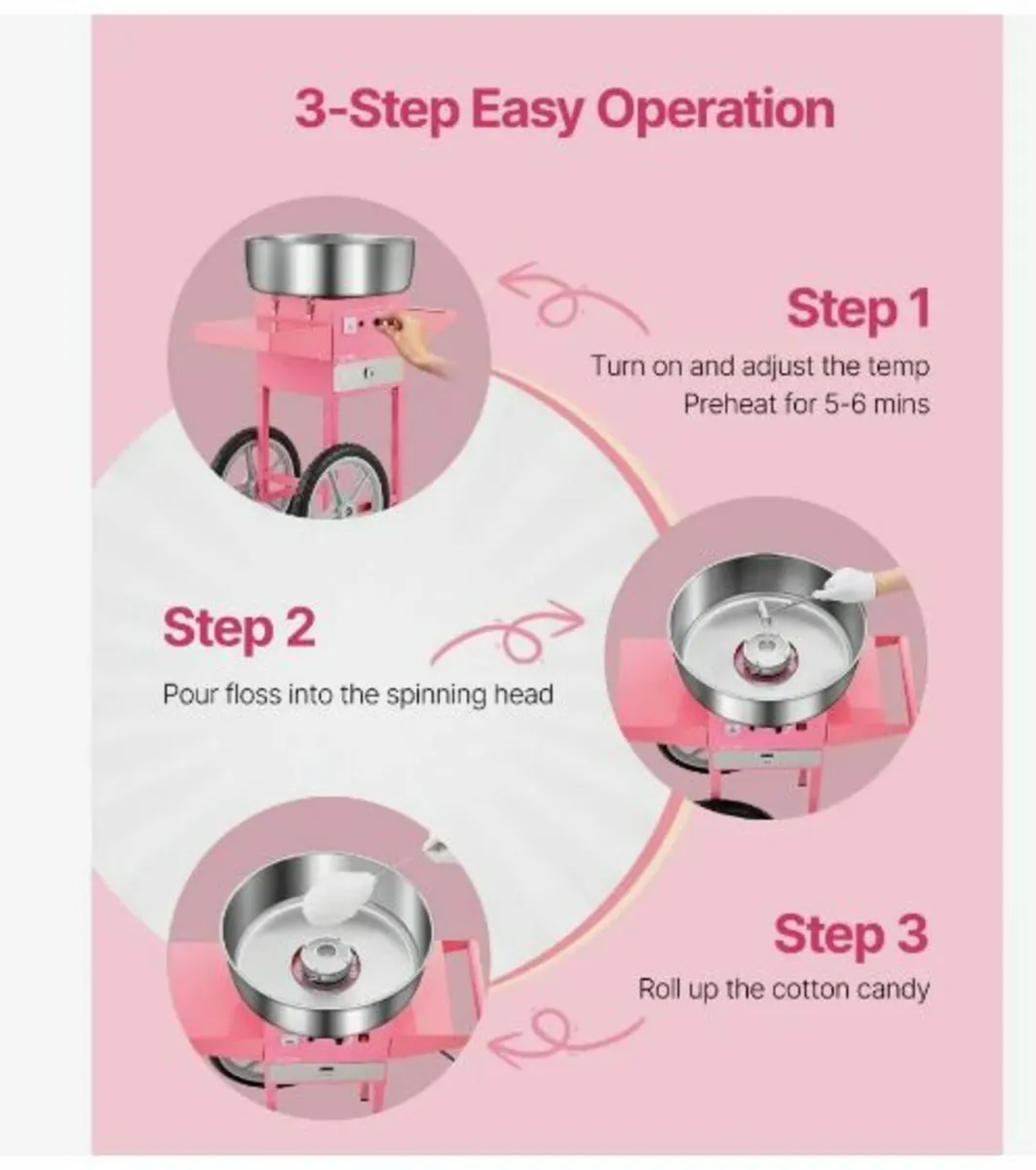 3-Step Easy Operation

Step 1

Turn on and adjust the temp
Preheat for 5-6 mins

Step 2

Pour floss into the spinning head

Step 3

Roll up the cotton candy