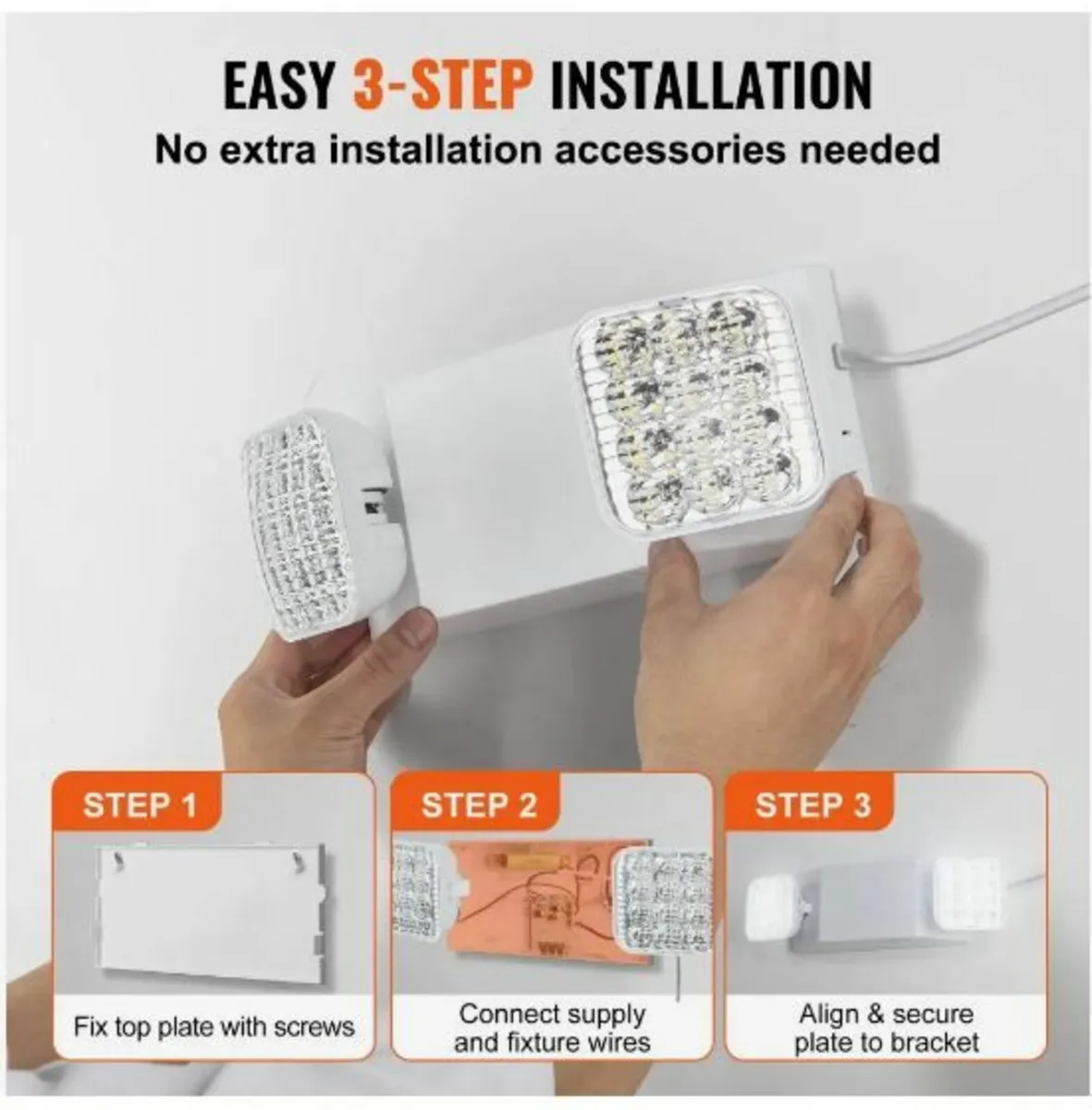 EASY 3-STEP INSTALLATION
No extra installation accessories needed

STEP 1
Fix top plate with screws

STEP 2
Connect supply and fixture wires

STEP 3
Align & secure plate to bracket