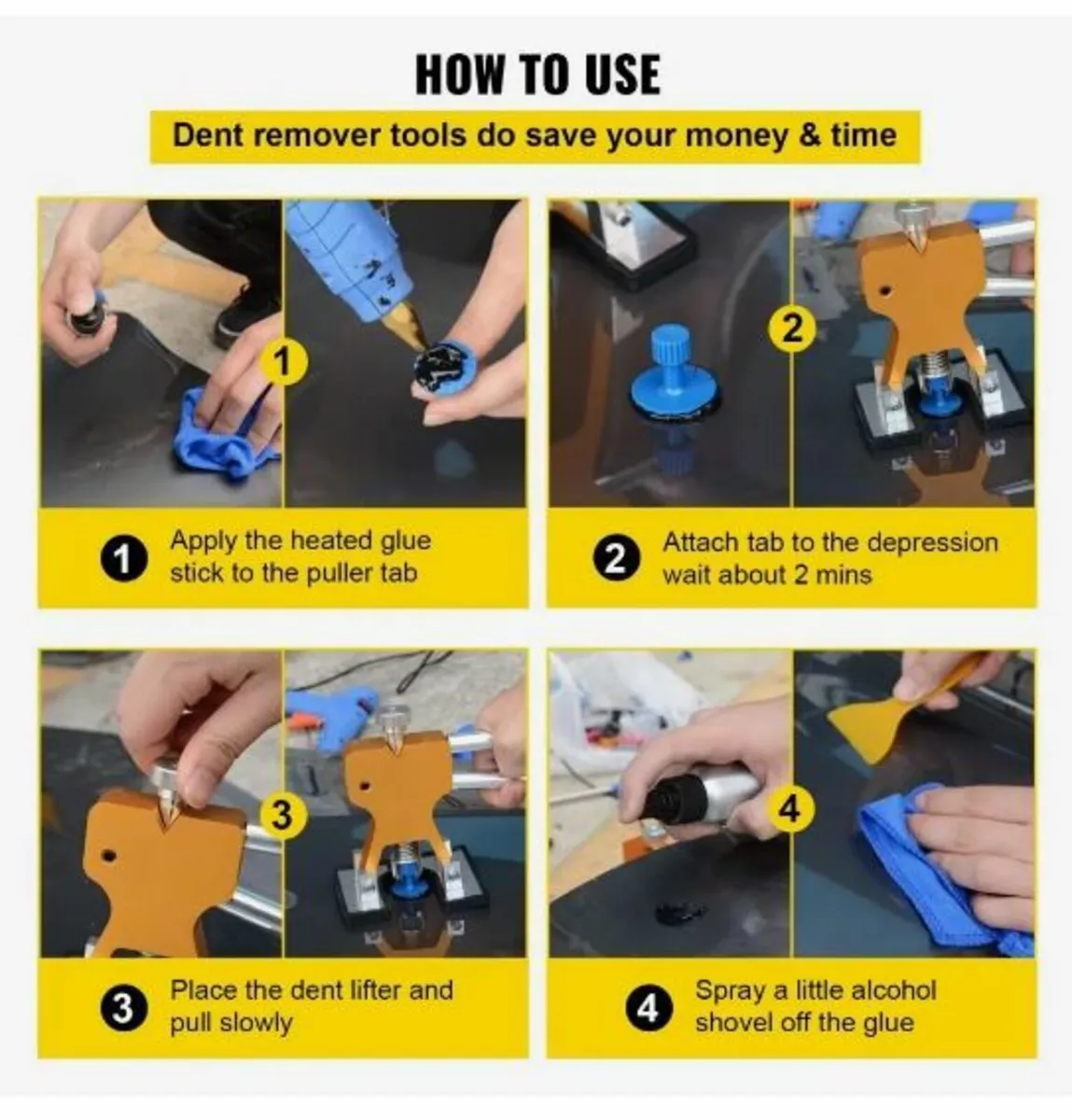 HOW TO USE

Dent remover tools do save your money & time

1

1 Apply the heated glue stick to the puller tab

2

2 Attach tab to the depression wait about 2 mins

3

3 Place the dent lifter and pull slowly

4

4 Spray a little alcohol shovel off the glue