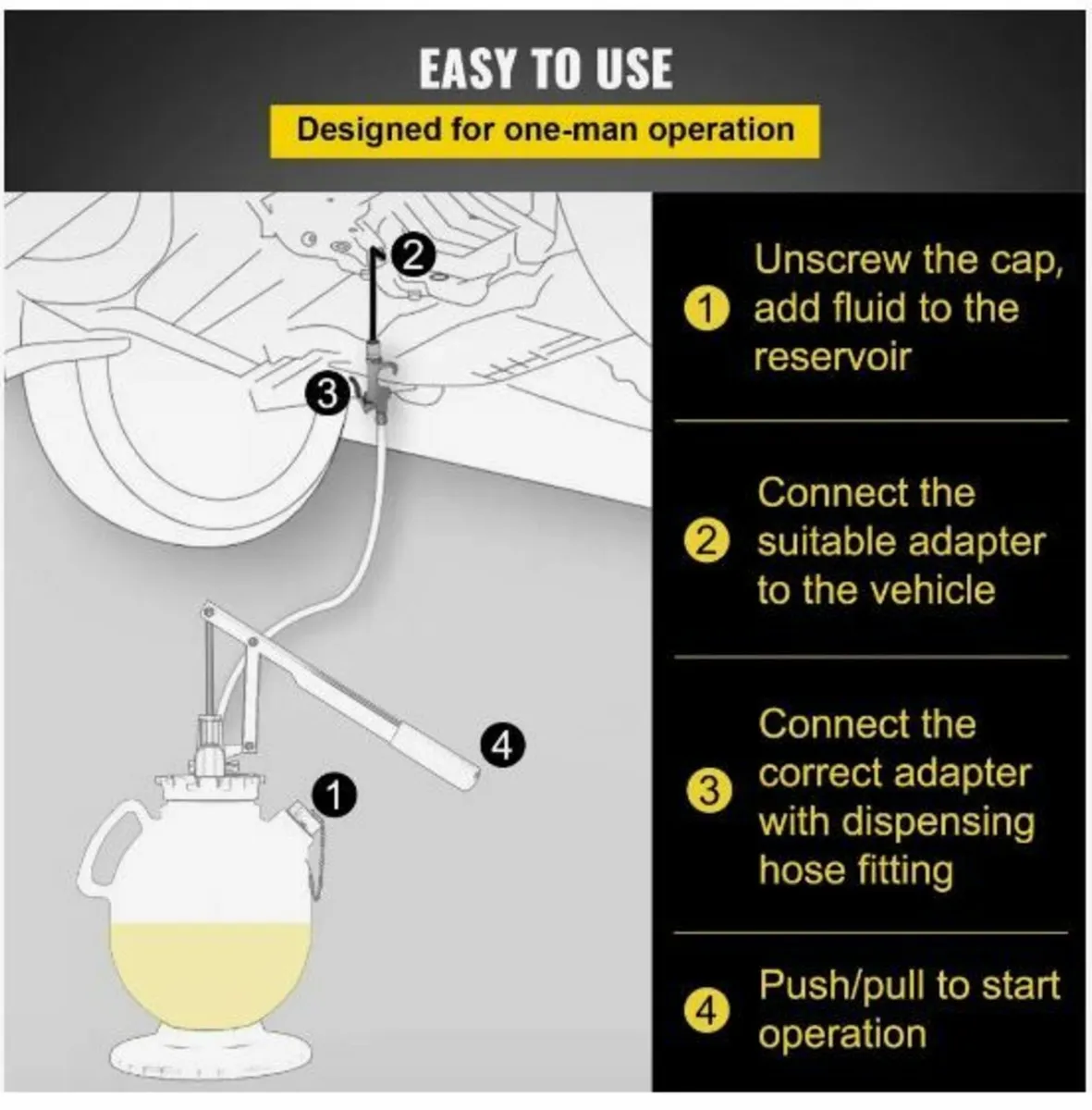 EASY TO USE
Designed for one-man operation

2
3
4
1

1 Unscrew the cap, add fluid to the reservoir

2 Connect the suitable adapter to the vehicle

3 Connect the correct adapter with dispensing hose fitting

4 Push/pull to start operation