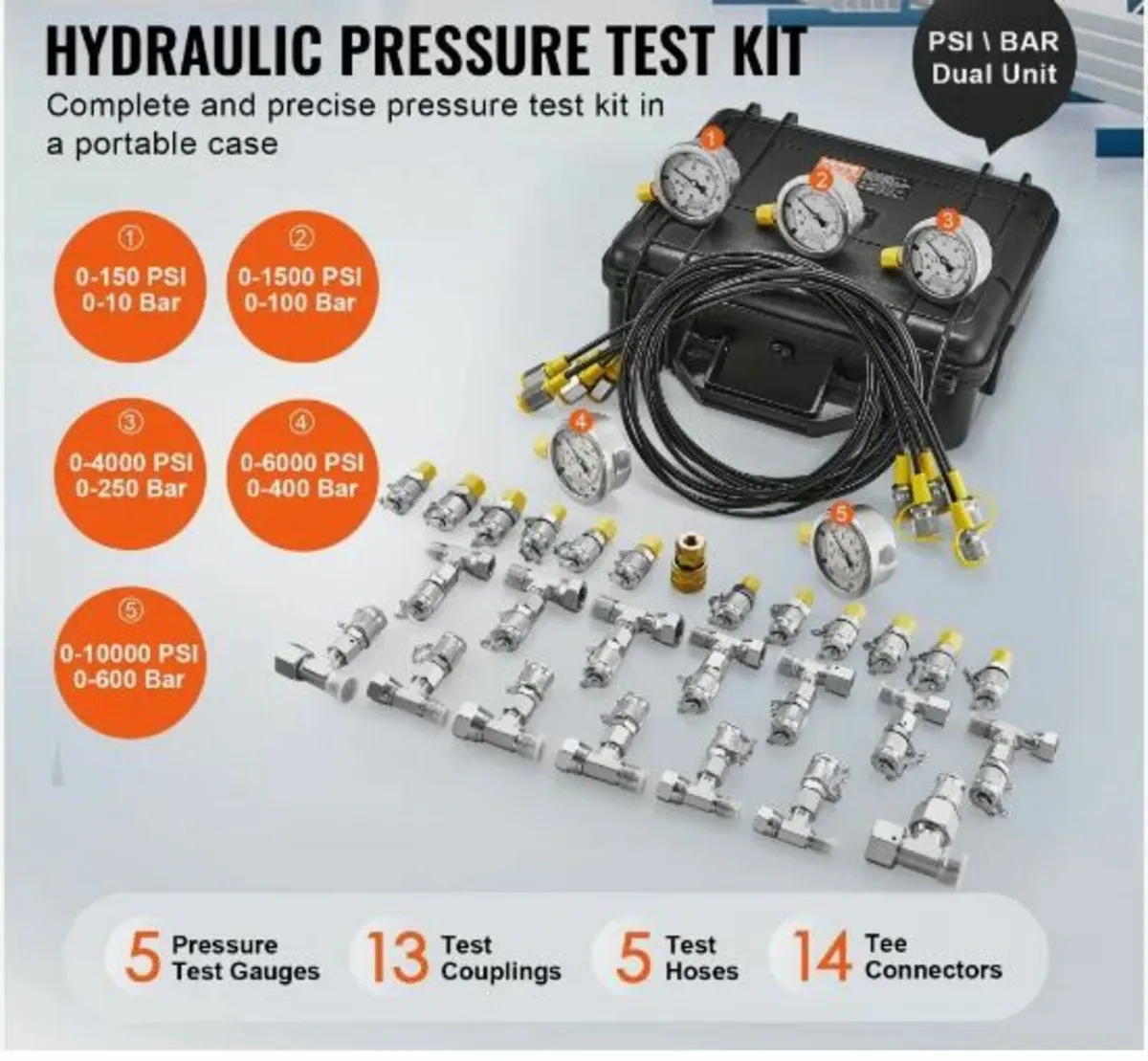 HYDRAULIC PRESSURE TEST KIT

Complete and precise pressure test kit in a portable case

PSI \ BAR Dual Unit

①
0-150 PSI
0-10 Bar

②
0-1500 PSI
0-100 Bar

③
0-4000 PSI
0-250 Bar

④
0-6000 PSI
0-400 Bar

⑤
0-10000 PSI
0-600 Bar

1

2

3

4

5

5 Pressure Test Gauges

13 Test Couplings

5 Test Hoses

14 Tee Connectors