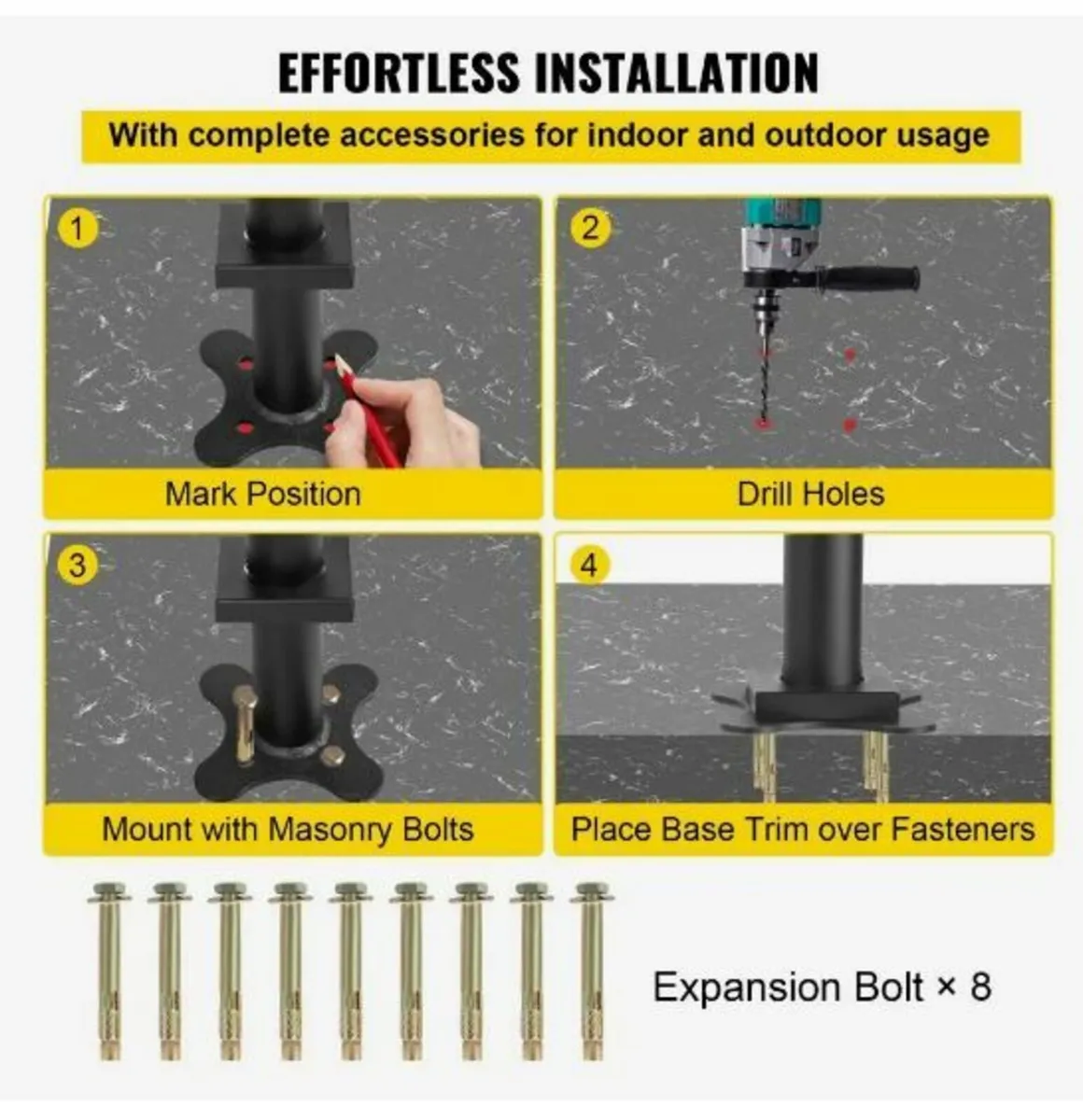 EFFORTLESS INSTALLATION

With complete accessories for indoor and outdoor usage

1

Mark Position

2

Drill Holes

3

Mount with Masonry Bolts

4

Place Base Trim over Fasteners

Expansion Bolt × 8