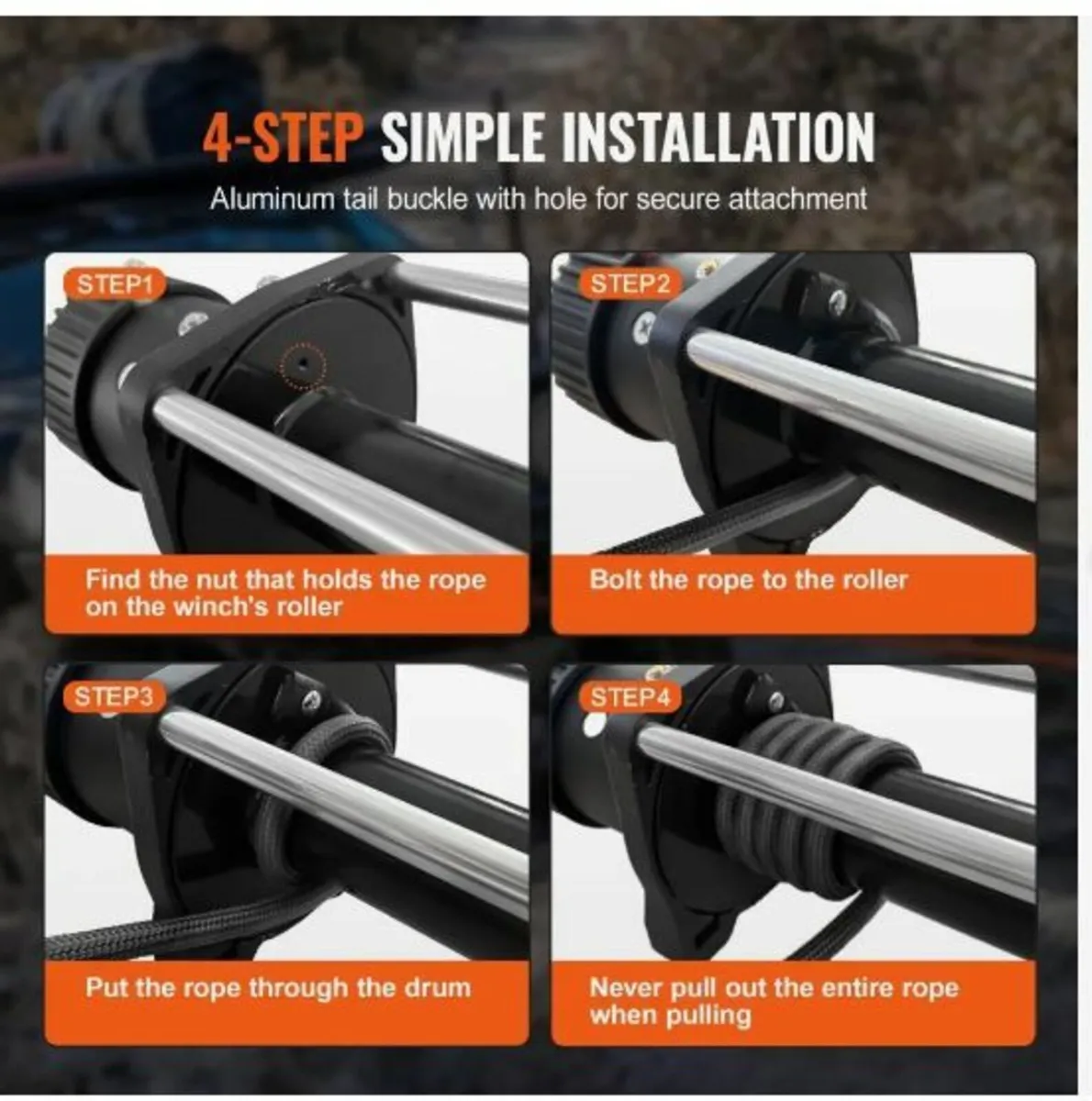 4-STEP SIMPLE INSTALLATION

Aluminum tail buckle with hole for secure attachment

STEP1

Find the nut that holds the rope on the winch's roller

STEP2

Bolt the rope to the roller

STEP3

Put the rope through the drum

STEP4

Never pull out the entire rope when pulling