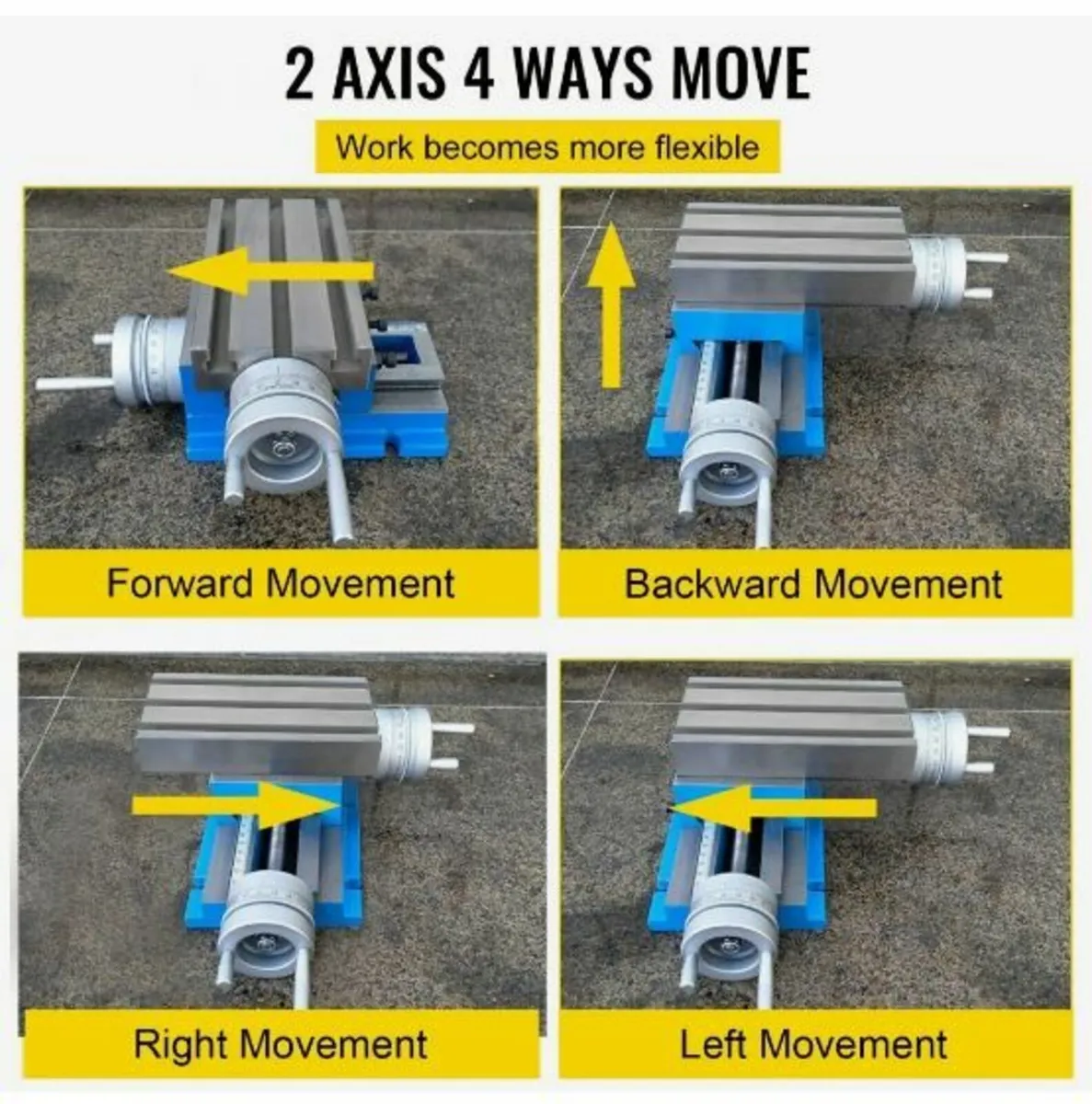 2 AXIS 4 WAYS MOVE

Work becomes more flexible

Forward Movement

Backward Movement

Right Movement

Left Movement