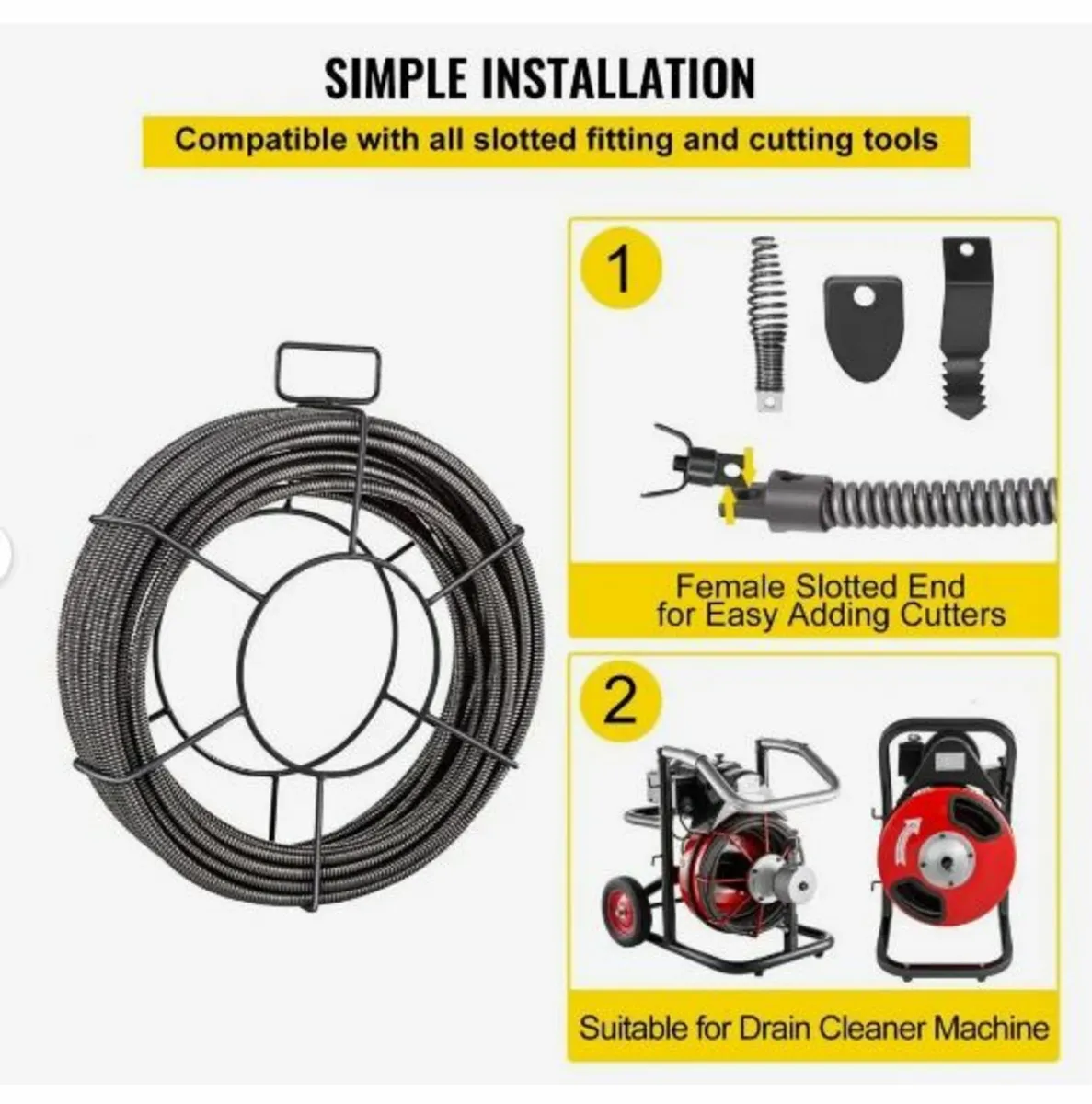 SIMPLE INSTALLATION

Compatible with all slotted fitting and cutting tools

1

Female Slotted End for Easy Adding Cutters

2

Suitable for Drain Cleaner Machine