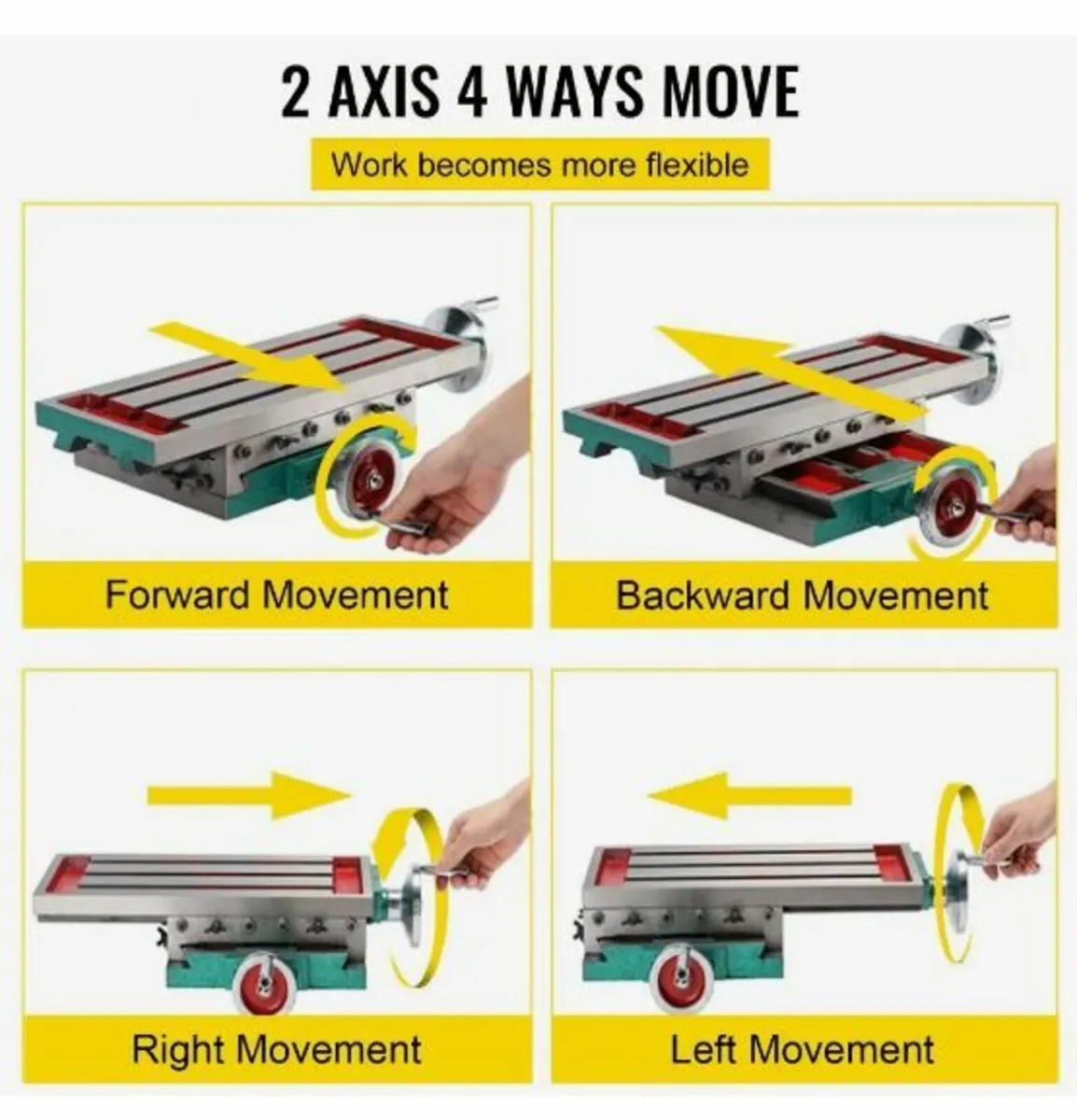 2 AXIS 4 WAYS MOVE

Work becomes more flexible

Forward Movement

Backward Movement

Right Movement

Left Movement