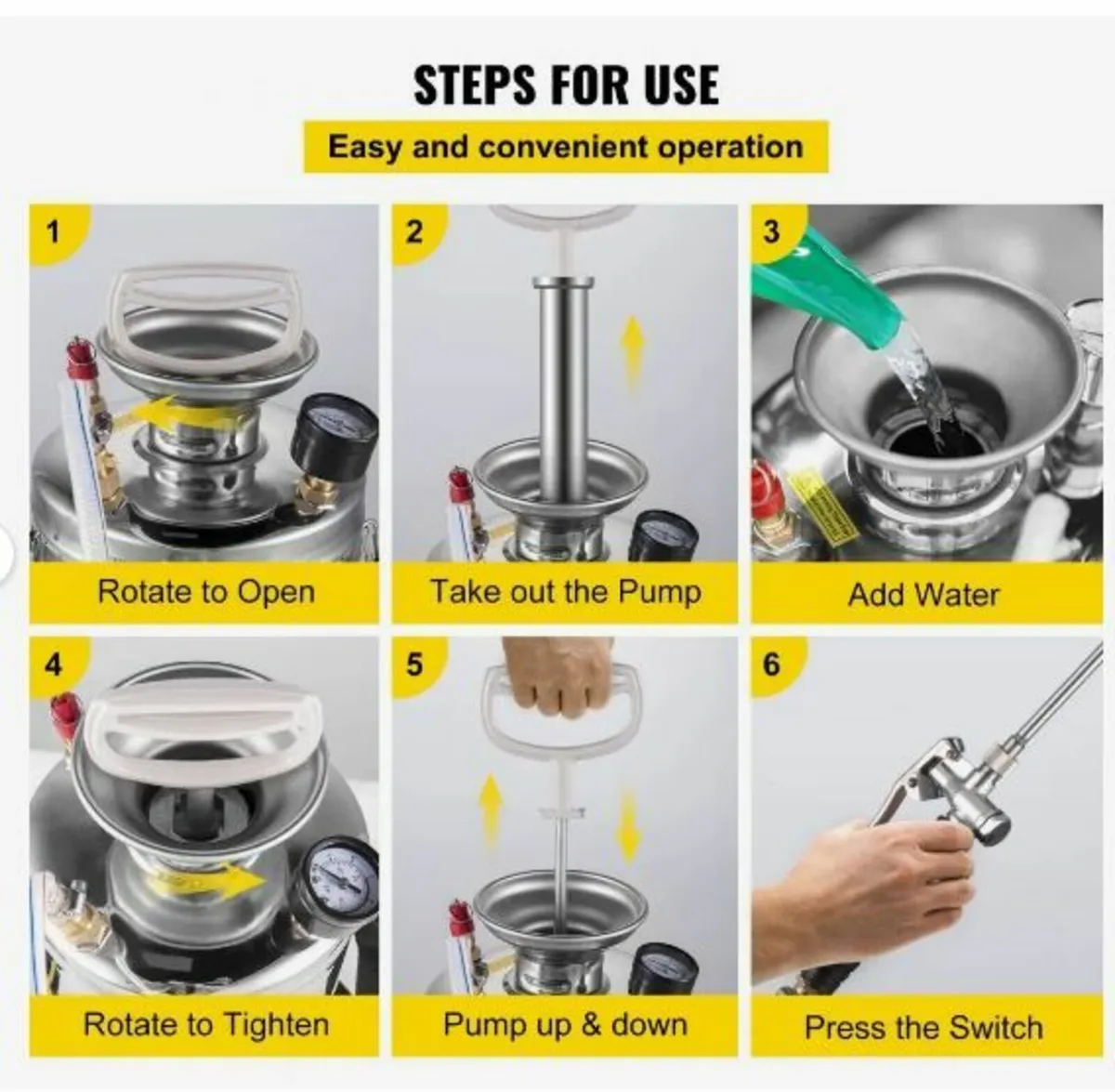 STEPS FOR USE

Easy and convenient operation

1

Rotate to Open

2

Take out the Pump

3

Add Water

4

Rotate to Tighten

5

Pump up & down

6

Press the Switch