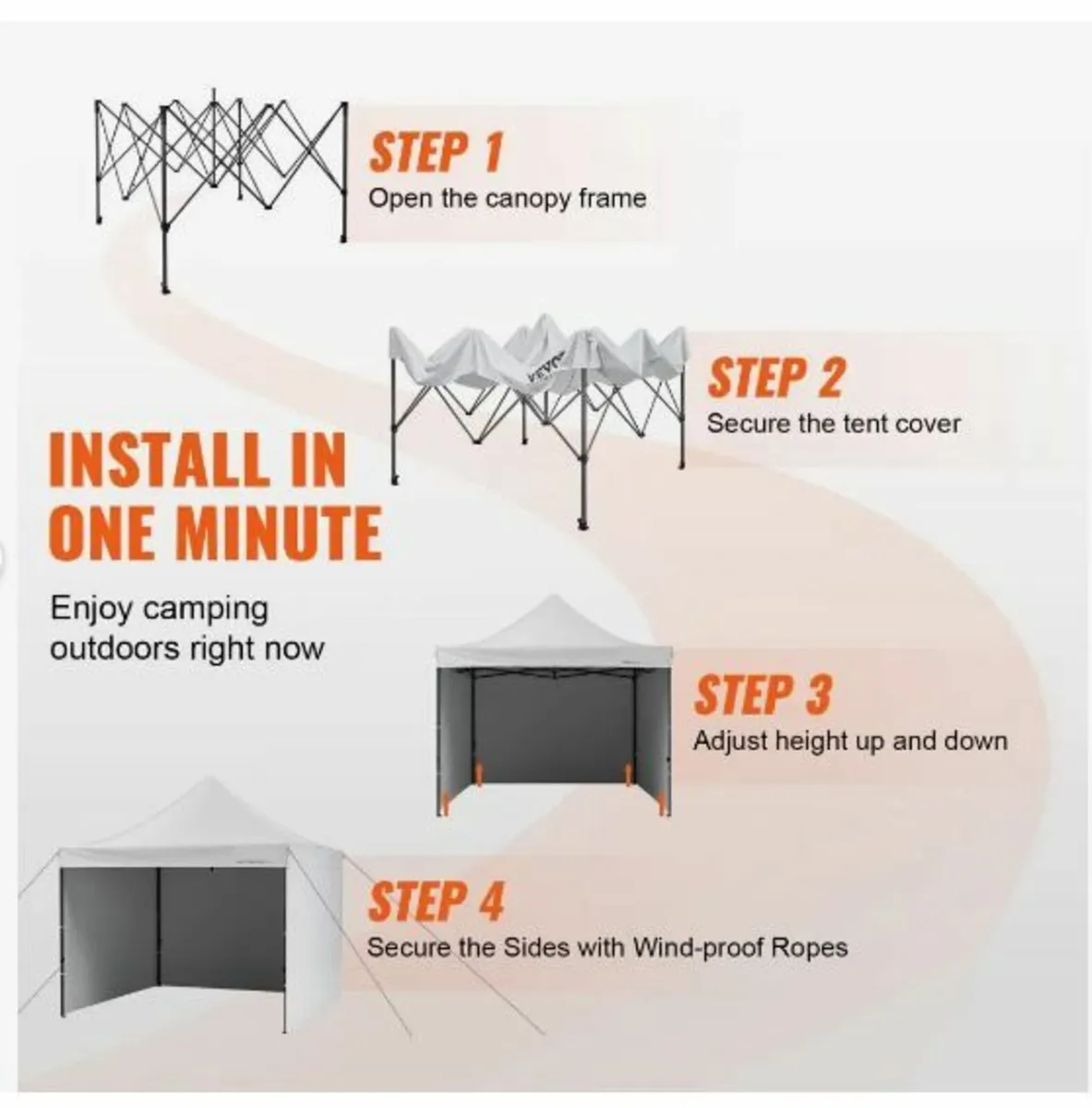 STEP 1
Open the canopy frame

STEP 2
Secure the tent cover

INSTALL IN ONE MINUTE
Enjoy camping outdoors right now

STEP 3
Adjust height up and down

STEP 4
Secure the Sides with Wind-proof Ropes