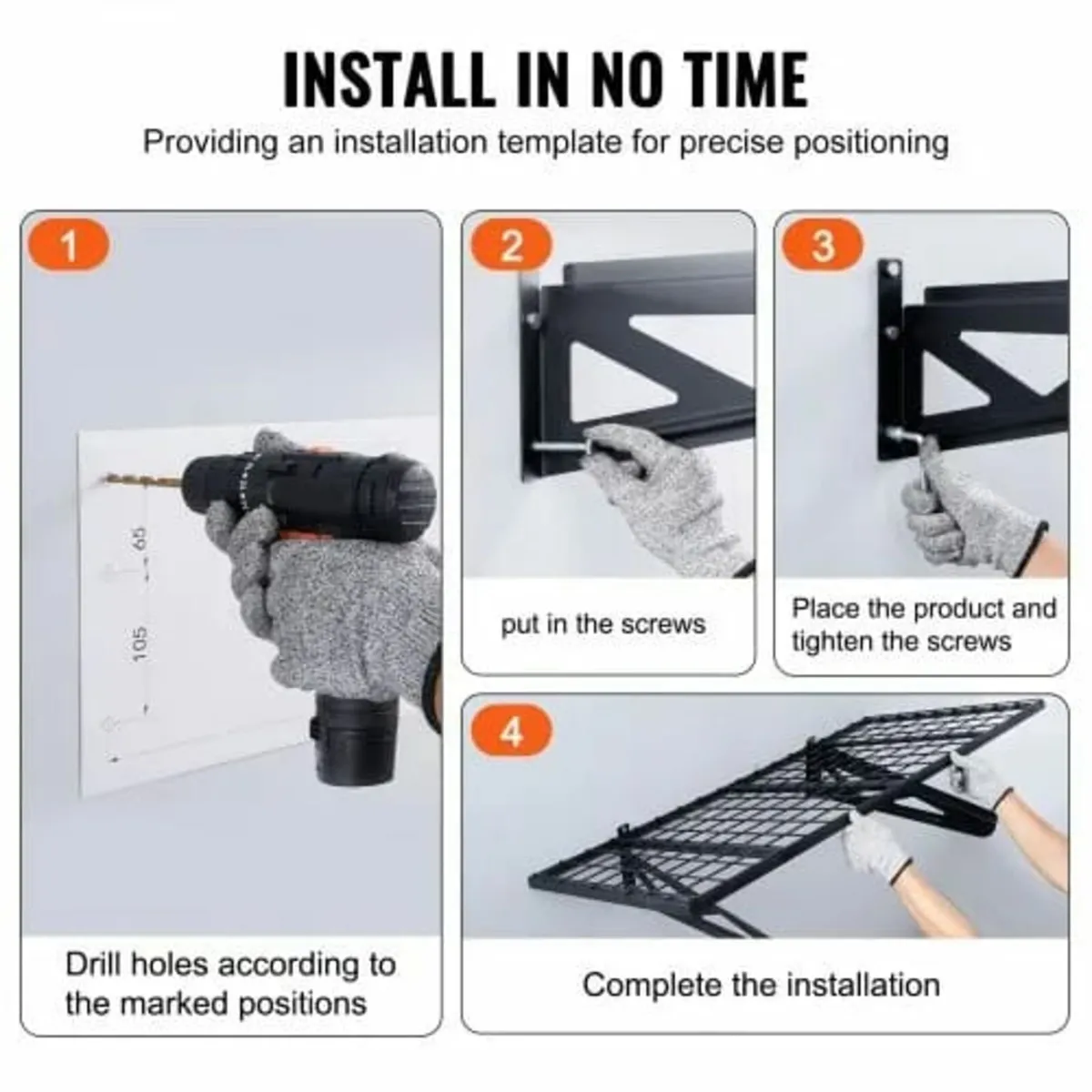 INSTALL IN NO TIME

Providing an installation template for precise positioning

1

65

105

Drill holes according to the marked positions

2

put in the screws

3

Place the product and tighten the screws

4

Complete the installation