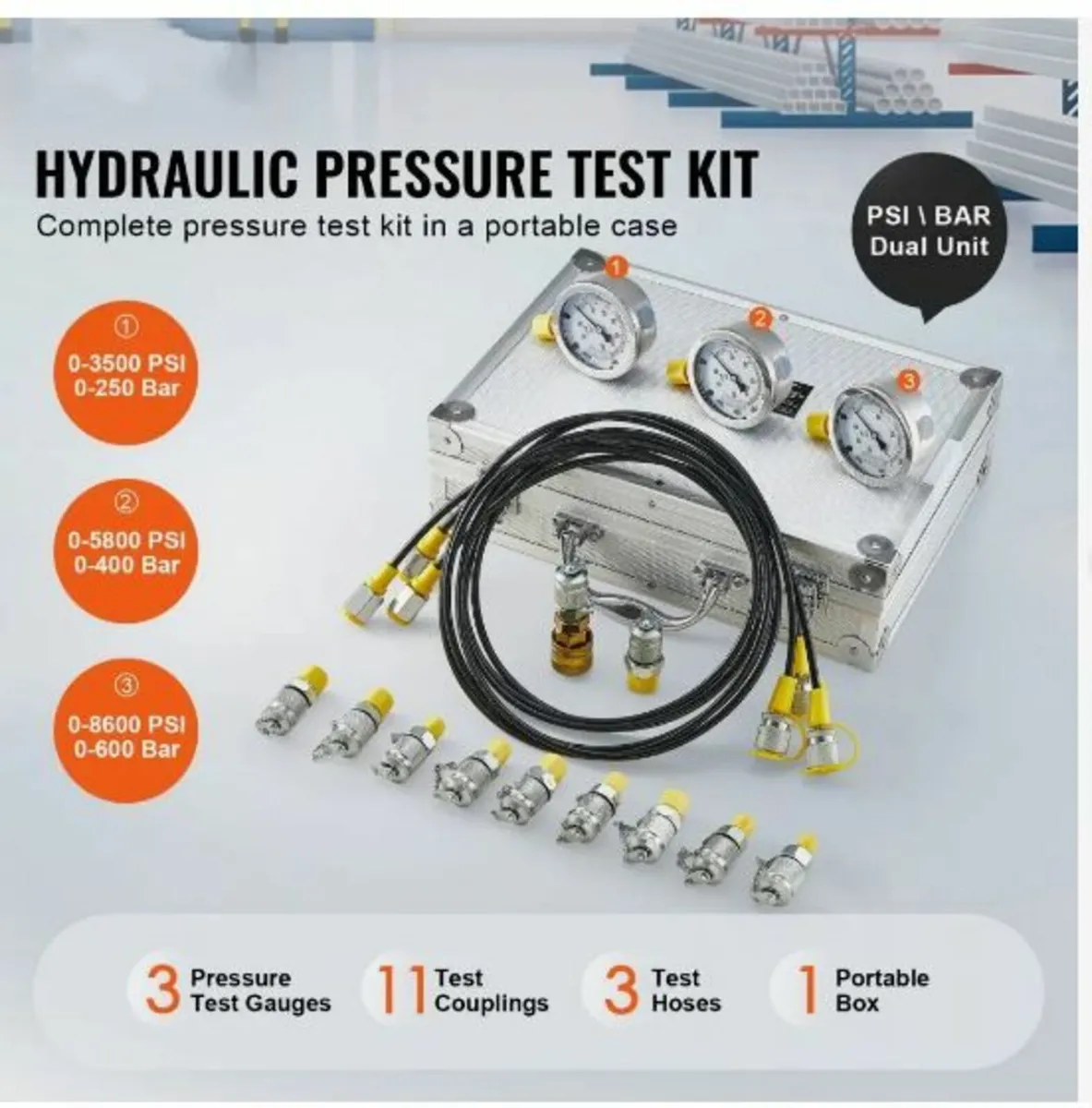 HYDRAULIC PRESSURE TEST KIT
Complete pressure test kit in a portable case

PSI \ BAR
Dual Unit

①
0-3500 PSI
0-250 Bar

②
0-5800 PSI
0-400 Bar

③
0-8600 PSI
0-600 Bar

1
2
3

3 Pressure Test Gauges
11 Test Couplings
3 Test Hoses
1 Portable Box