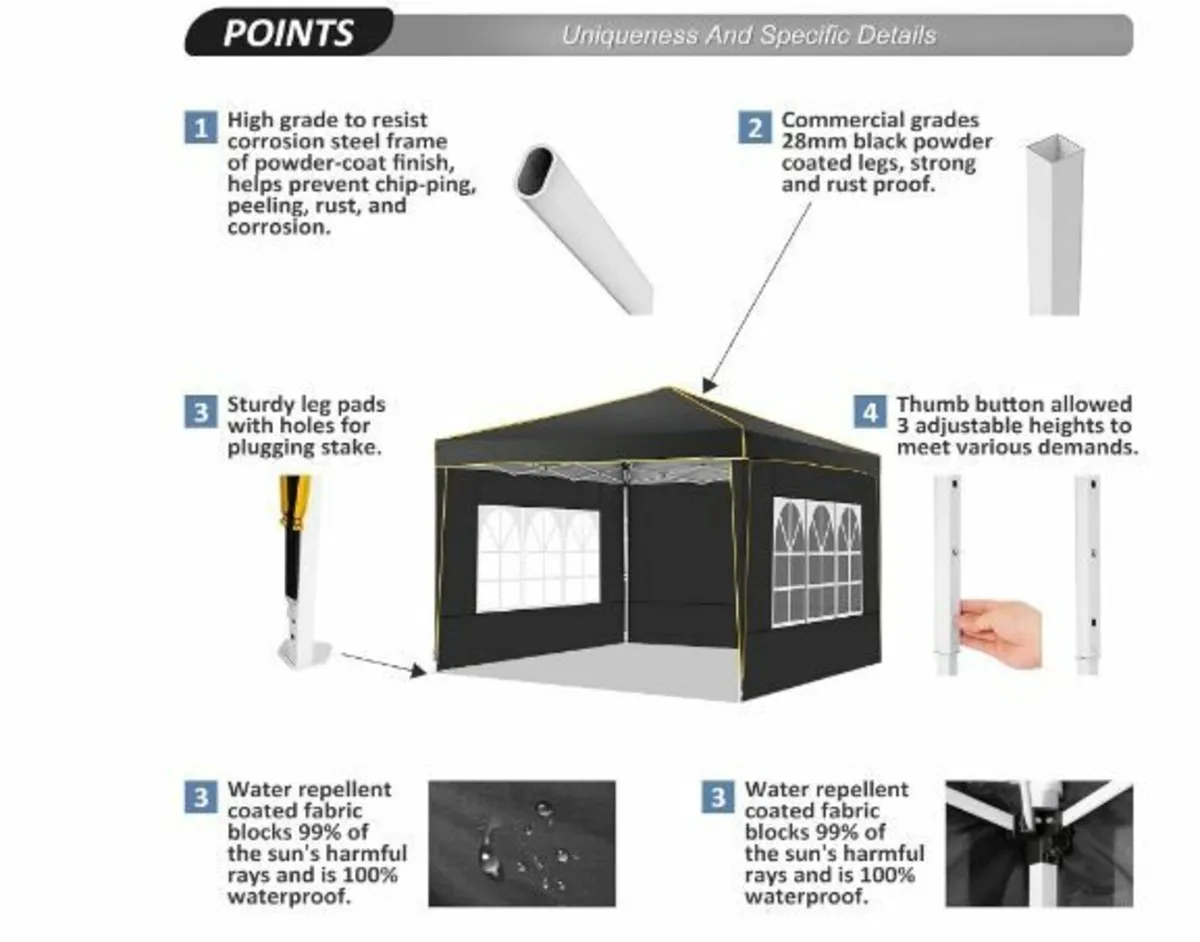 POINTS

Uniqueness And Specific Details

1 High grade to resist corrosion steel frame of powder-coat finish, helps prevent chip-ping, peeling, rust, and corrosion.

2 Commercial grades 28mm black powder coated legs, strong and rust proof.

3 Sturdy leg pads with holes for plugging stake.

4 Thumb button allowed 3 adjustable heights to meet various demands.

3 Water repellent coated fabric blocks 99% of the sun's harmful rays and is 100% waterproof.

3 Water repellent coated fabric blocks 99% of the sun's harmful rays and is 100% waterproof.